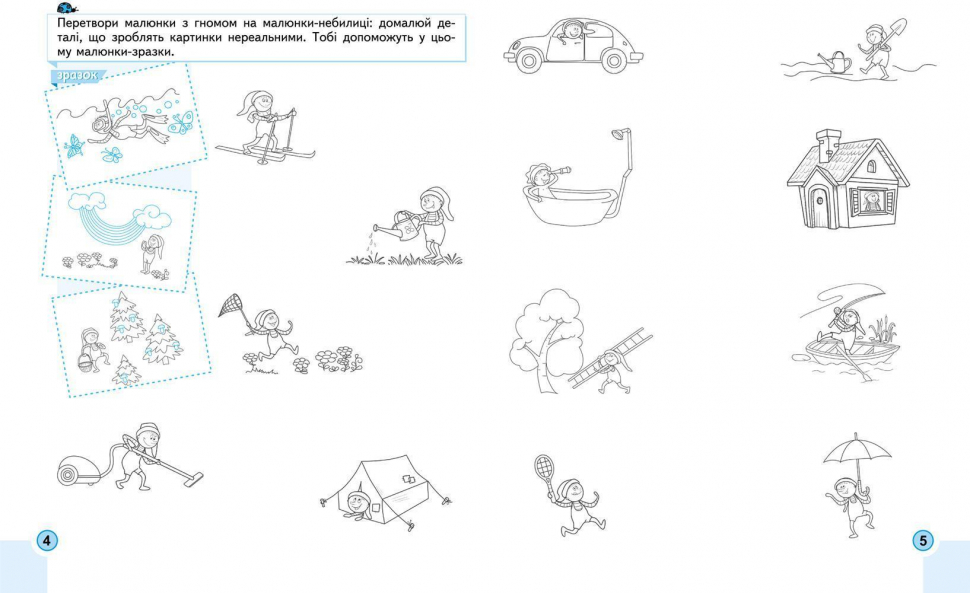 Перетвори малюнки з гномом на малюнки-небилиці: домалюй деталі, що зроблять картинки нереальними. Тобі допоможуть у цьому малюнки-зразки.

зразок

4

5