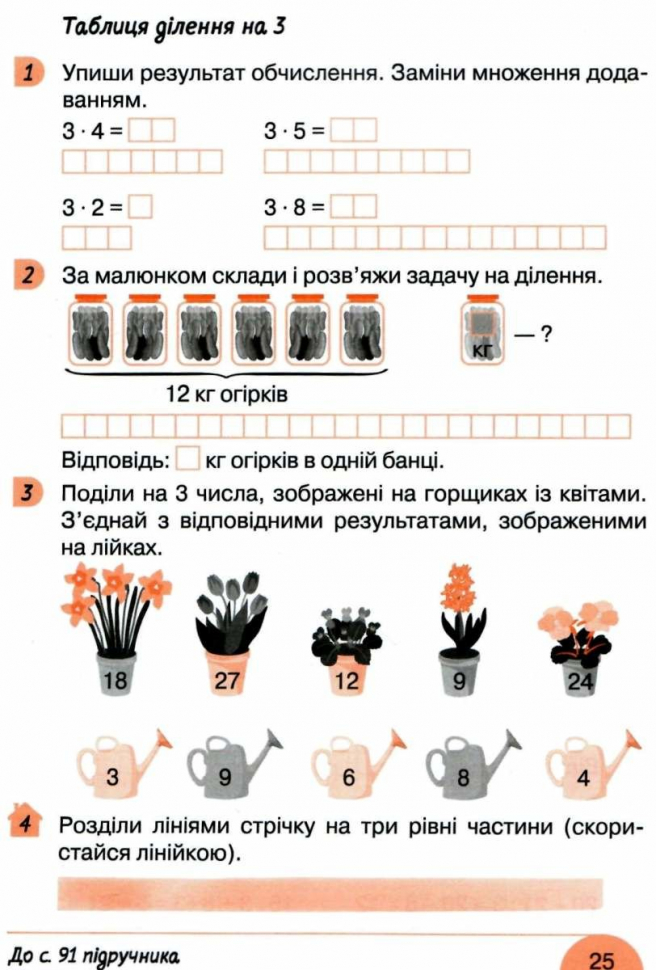 Таблиця ділення на 3

1 Упиши результат обчислення. Заміни множення додаванням.

$3 \cdot 4 =$ $3 \cdot 5 =$

$3 \cdot 2 =$ $3 \cdot 8 =$

2 За малюнком склади і розв'яжи задачу на ділення.

кг — ?

12 кг огірків

Відповідь: кг огірків в одній банці.

3 Поділи на 3 числа, зображені на горщиках із квітами. З'єднай з відповідними результатами, зображеними на лійках.

18 27 12 9 24

3 9 6 8 4

4 Розділи лініями стрічку на три рівні частини (скористайся лінійкою).

До с. 91 підручника

25