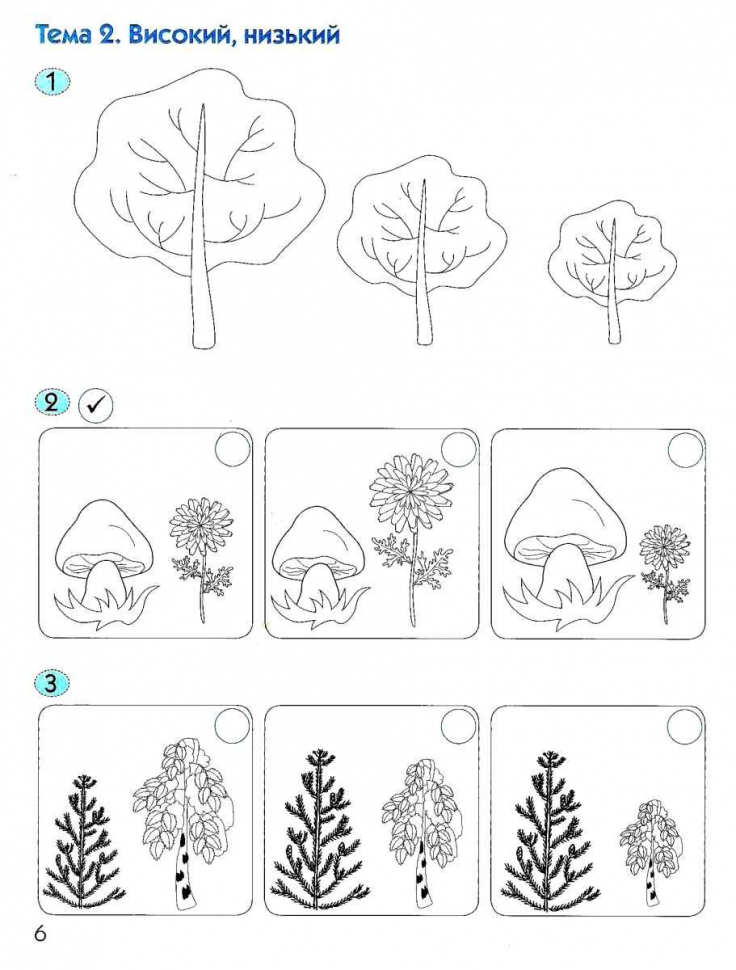 Тема 2. Високий, низький

1

2 ✓

3

6