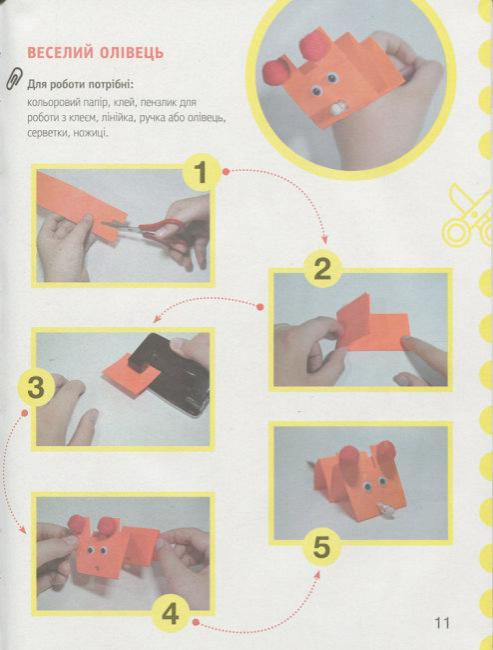 ВЕСЕЛИЙ ОЛІВЕЦЬ

Для роботи потрібні:
кольоровий папір, клей, пензлик для роботи з клеєм, лінійка, ручка або олівець, серветки, ножиці.

1

2

3

4

5

11