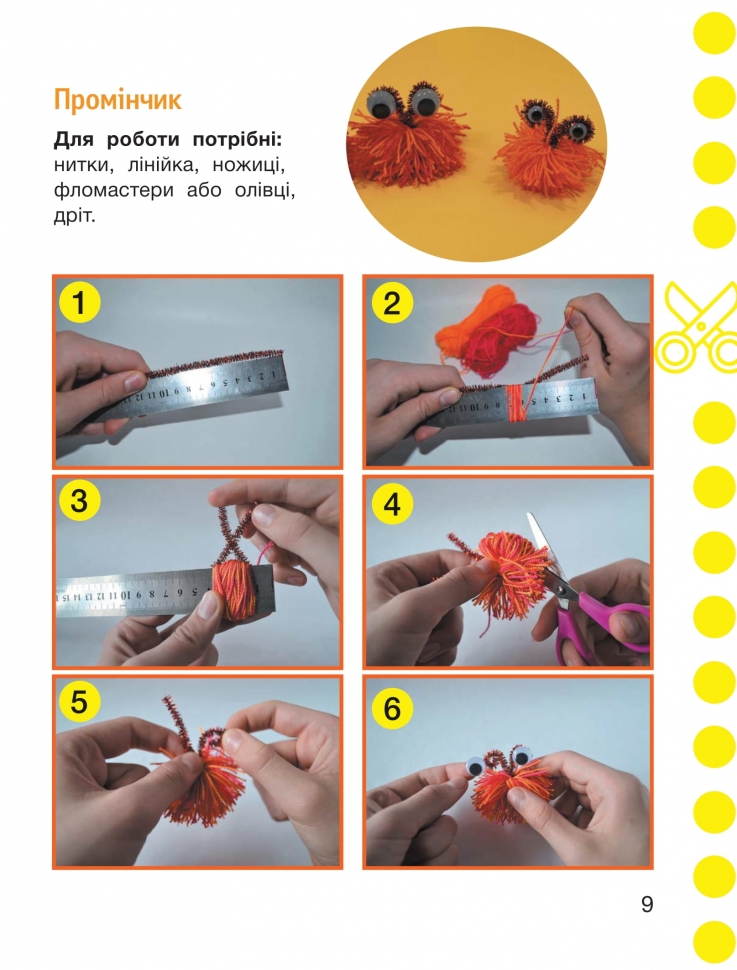 Промінчик

**Для роботи потрібні:** нитки, лінійка, ножиці, фломастери або олівці, дріт.

1

2

3

4

5

6

9