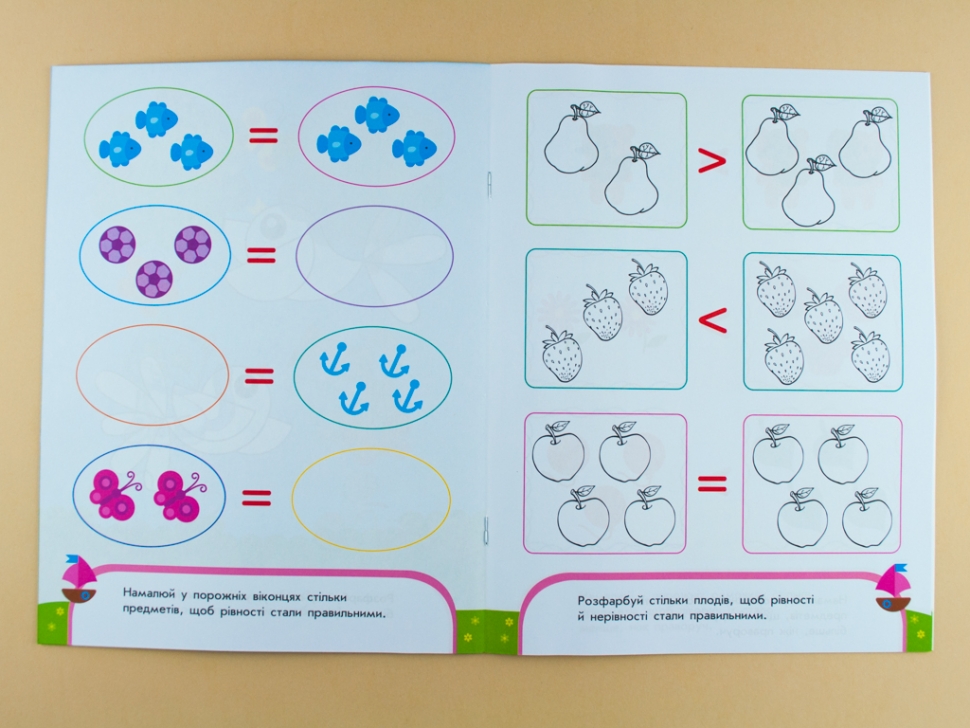 =

=

=

=

Намалюй у порожніх віконцях стільки предметів, щоб рівності стали правильними.

>

<

=

Розфарбуй стільки плодів, щоб рівності й нерівності стали правильними.