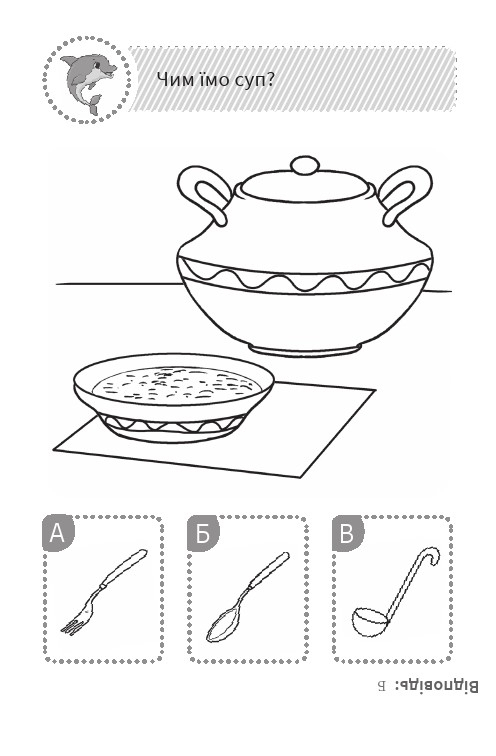 Чим їмо суп?

А

Б

В

Відповідь: Б