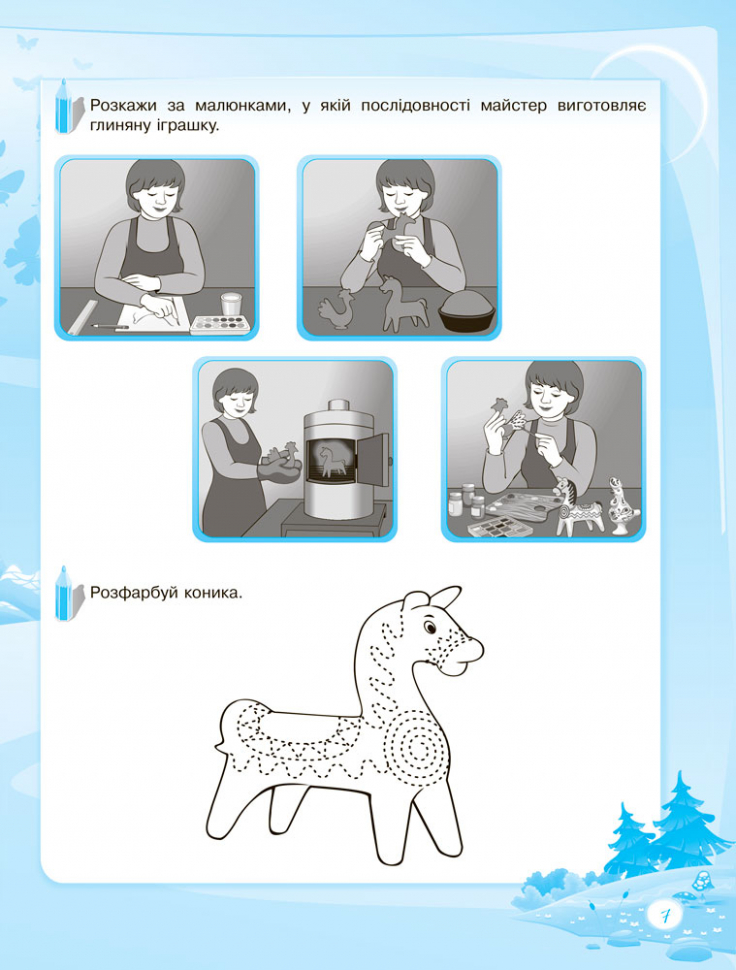 Розкажи за малюнками, у якій послідовності майстер виготовляє глиняну іграшку.

Розфарбуй коника.

7