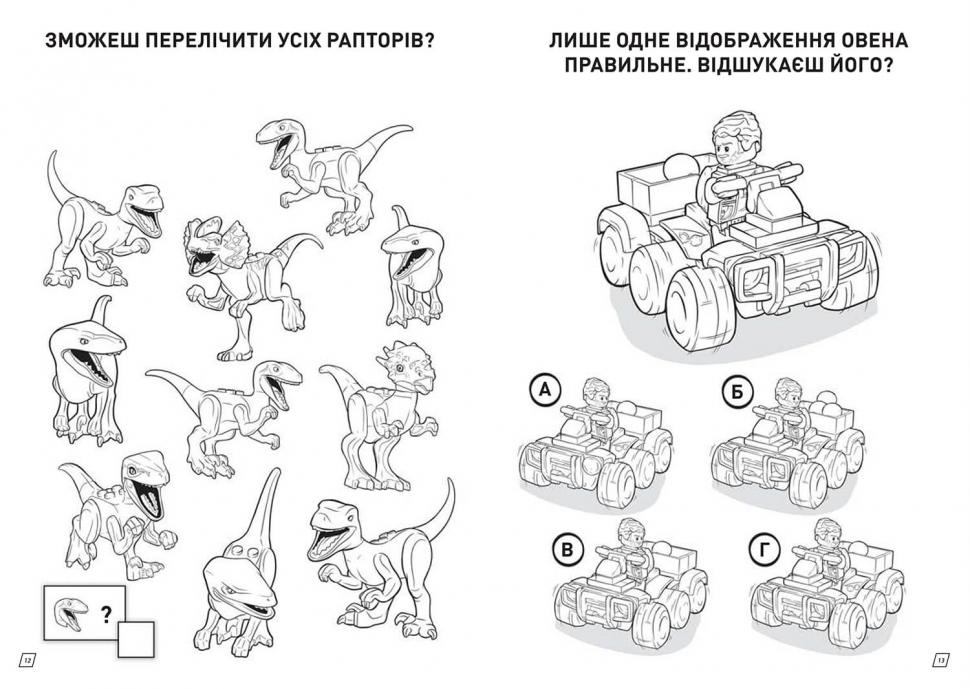 ЗМОЖЕШ ПЕРЕЛІЧИТИ УСІХ РАПТОРІВ?

?

12

ЛИШЕ ОДНЕ ВІДОБРАЖЕННЯ ОВЕНА ПРАВИЛЬНЕ. ВІДШУКАЄШ ЙОГО?

А

Б

В

Г

13