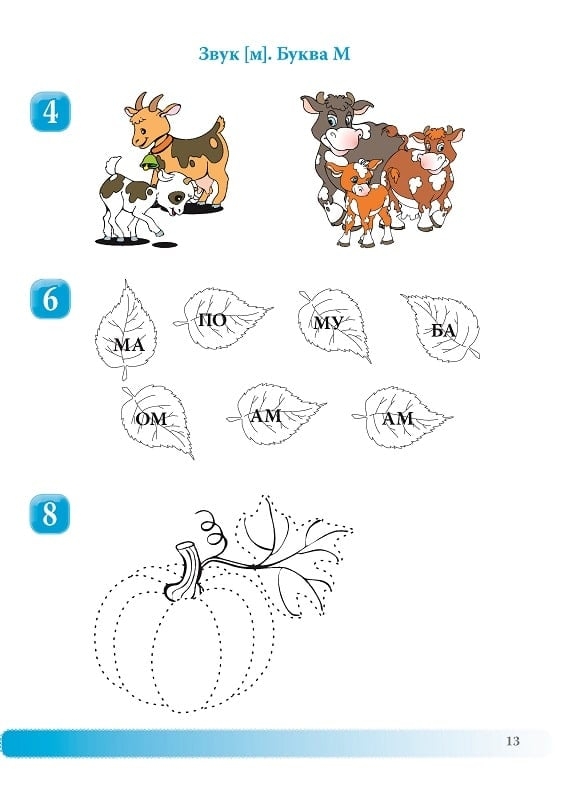 Звук [м]. Буква М

4

6

МА

ПО

МУ

БА

ОМ

АМ

АМ

8

13