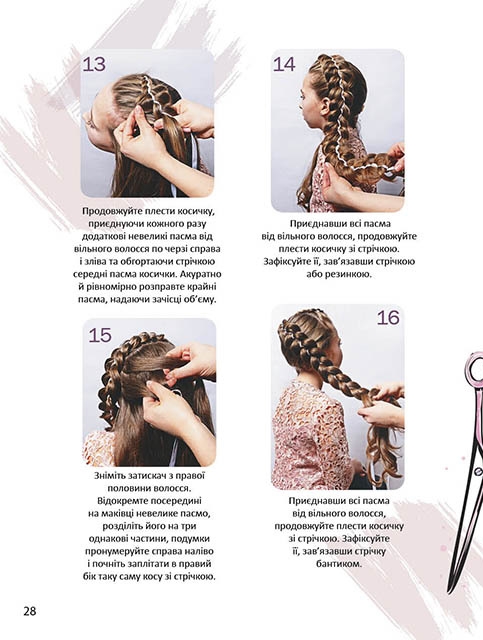 13

Продовжуйте плести косичку, приєднуючи кожного разу додаткові невеликі пасма від вільного волосся по черзі справа і зліва та обгортаючи стрічкою середні пасма косички. Акуратно й рівномірно розправте крайні пасма, надаючи зачісці об'єму.

14

Приєднавши всі пасма від вільного волосся, продовжуйте плести косичку зі стрічкою. Зафіксуйте її, зав'язавши стрічкою або резинкою.

15

Зніміть затискач з правої половини волосся. Відокремте посередині на маківці невелике пасмо, розділіть його на три однакові частини, подумки пронумеруйте справа наліво і почніть заплітати в правий бік таку саму косу зі стрічкою.

16

Приєднавши всі пасма від вільного волосся, продовжуйте плести косичку зі стрічкою. Зафіксуйте її, зав'язавши стрічку бантиком.

28