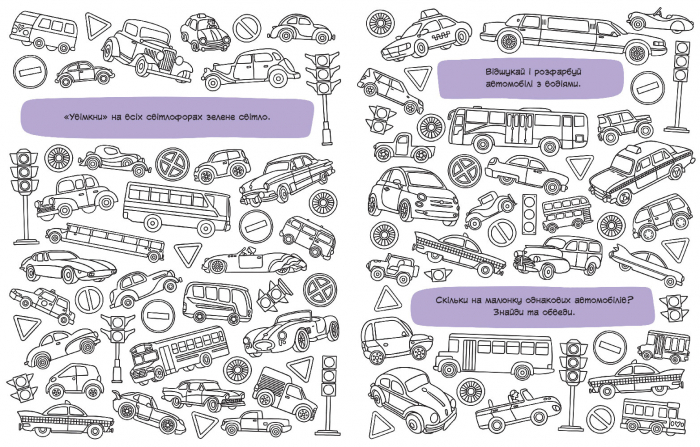 «Увімкни» на всіх світлофорах зелене світло.

Відшукай і розфарбуй автомобілі з водіями.

Скільки на малюнку однакових автомобілів? Знайди та обведи.