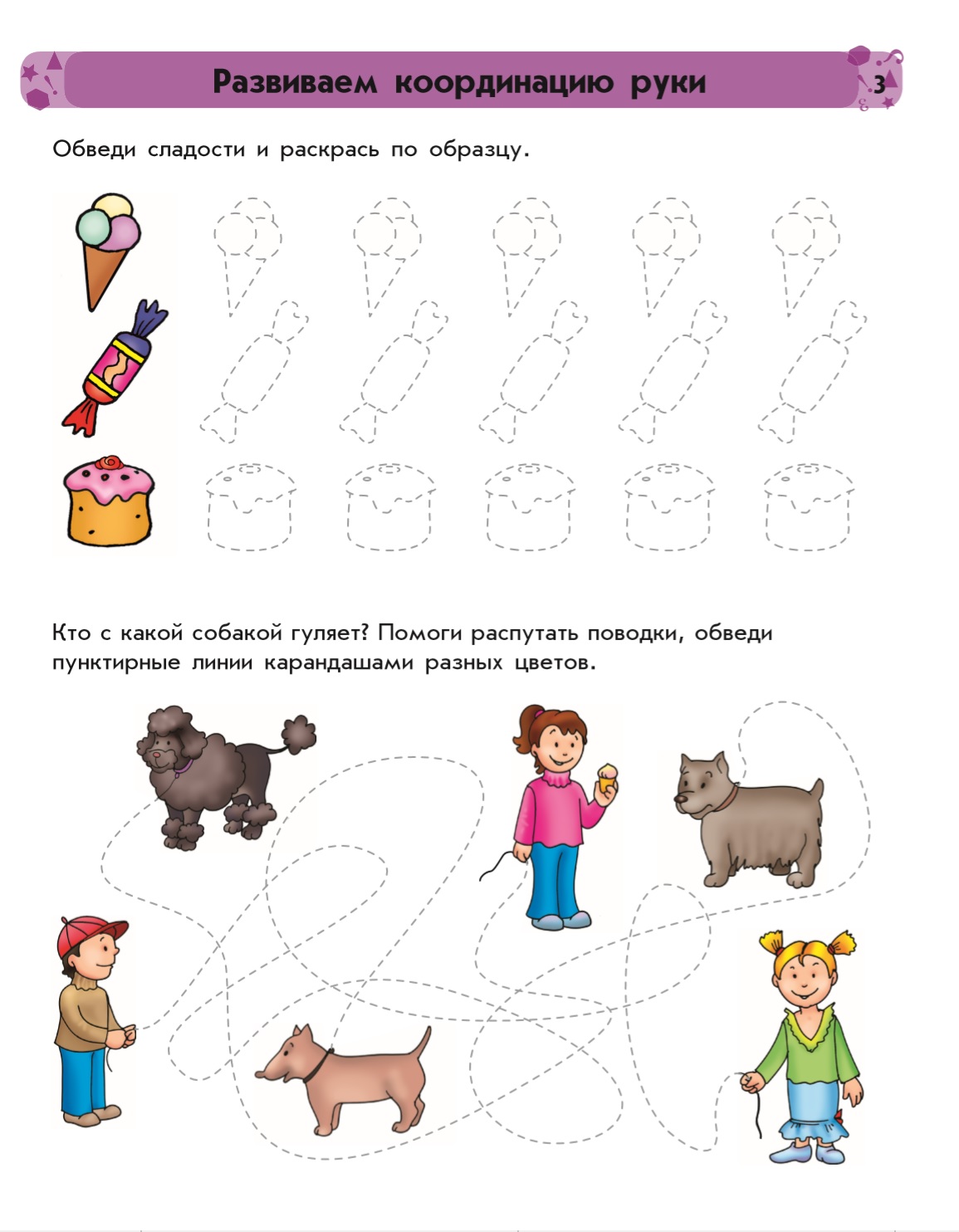 Развиваем координацию руки

3

Обведи сладости и раскрась по образцу.

Кто с какой собакой гуляет? Помоги распутать поводки, обведи пунктирные линии карандашами разных цветов.