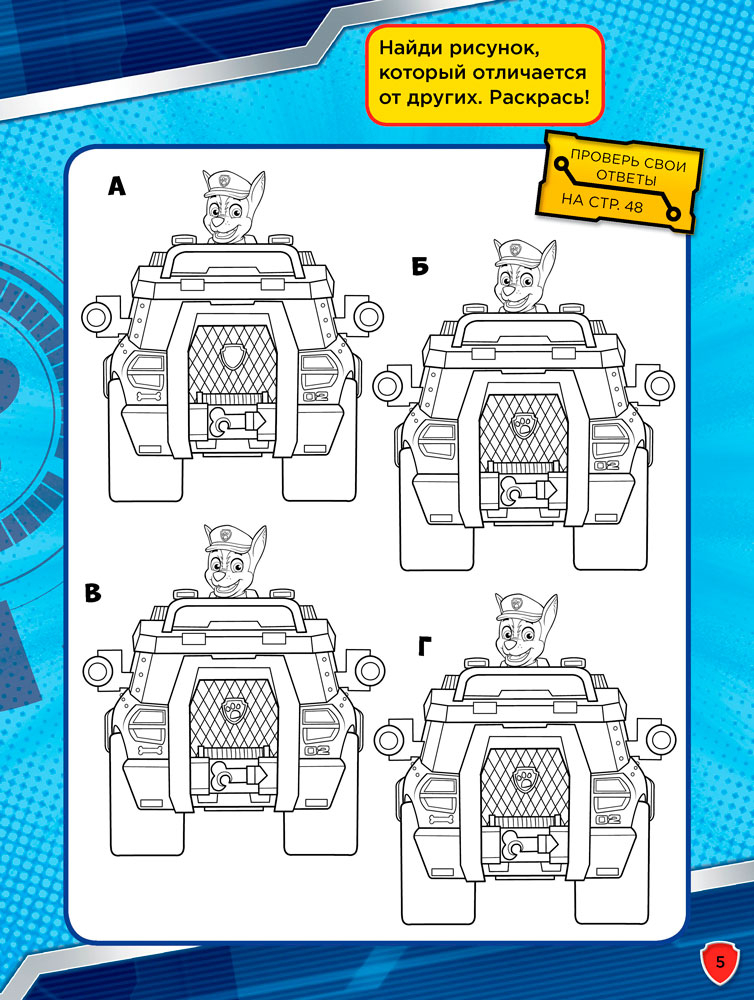 Найди рисунок, который отличается от других. Раскрась!

ПРОВЕРЬ СВОИ ОТВЕТЫ НА СТР. 48

А

02

Б

02

В

02

Г

02

5