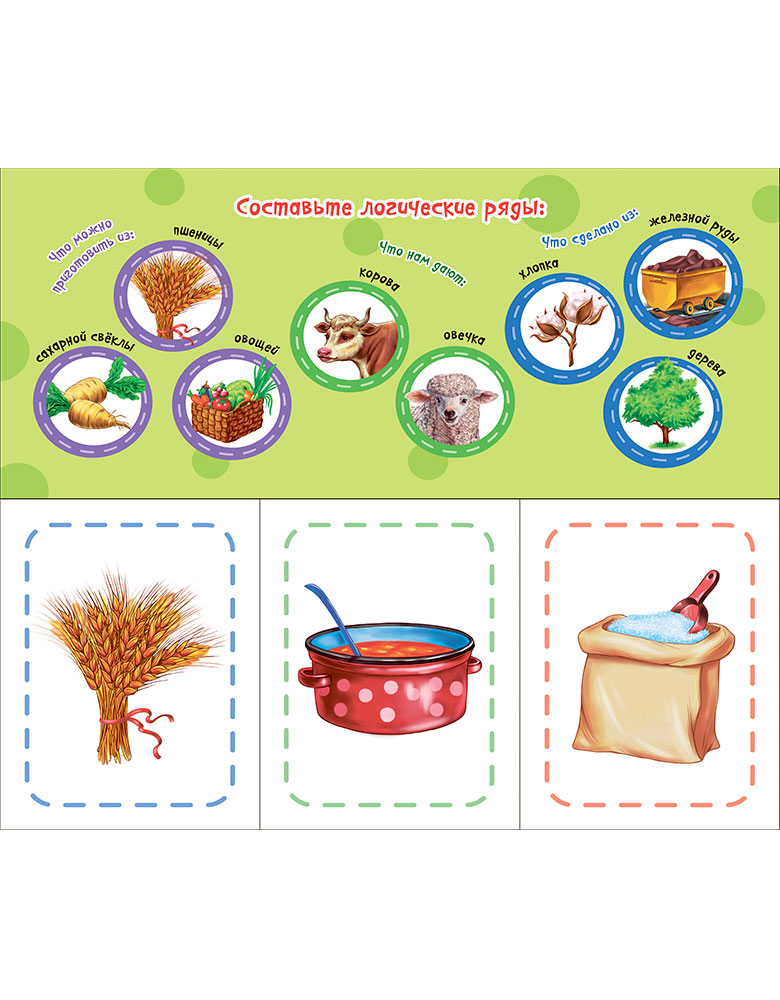 Составьте логические ряды:

Что можно приготовить из:

пшеницы

сахарной свёклы

овощей

Что нам дают:

корова

овечка

Что сделано из:

хлопка

железной руды

дерева