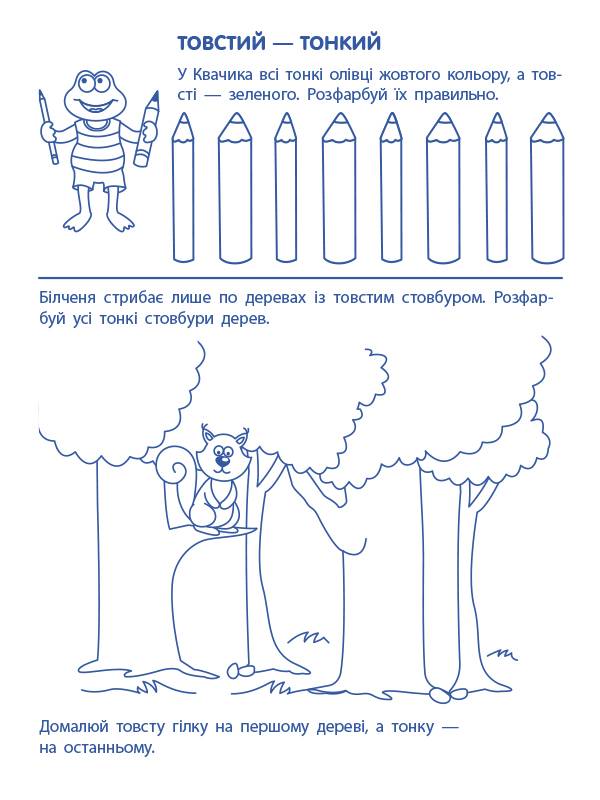 ТОВСТИЙ — ТОНКИЙ

У Квачика всі тонкі олівці жовтого кольору, а товсті — зеленого. Розфарбуй їх правильно.

Білченя стрибає лише по деревах із товстим стовбуром. Розфарбуй усі тонкі стовбури дерев.

Домалюй товсту гілку на першому дереві, а тонку — на останньому.