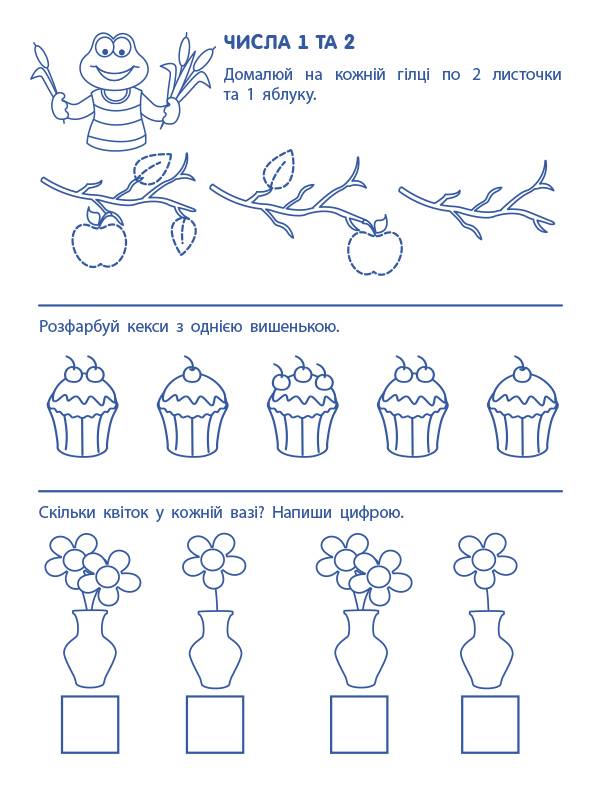 ЧИСЛА 1 ТА 2

Домалюй на кожній гілці по 2 листочки та 1 яблуку.

Розфарбуй кекси з однією вишенькою.

Скільки квіток у кожній вазі? Напиши цифрою.