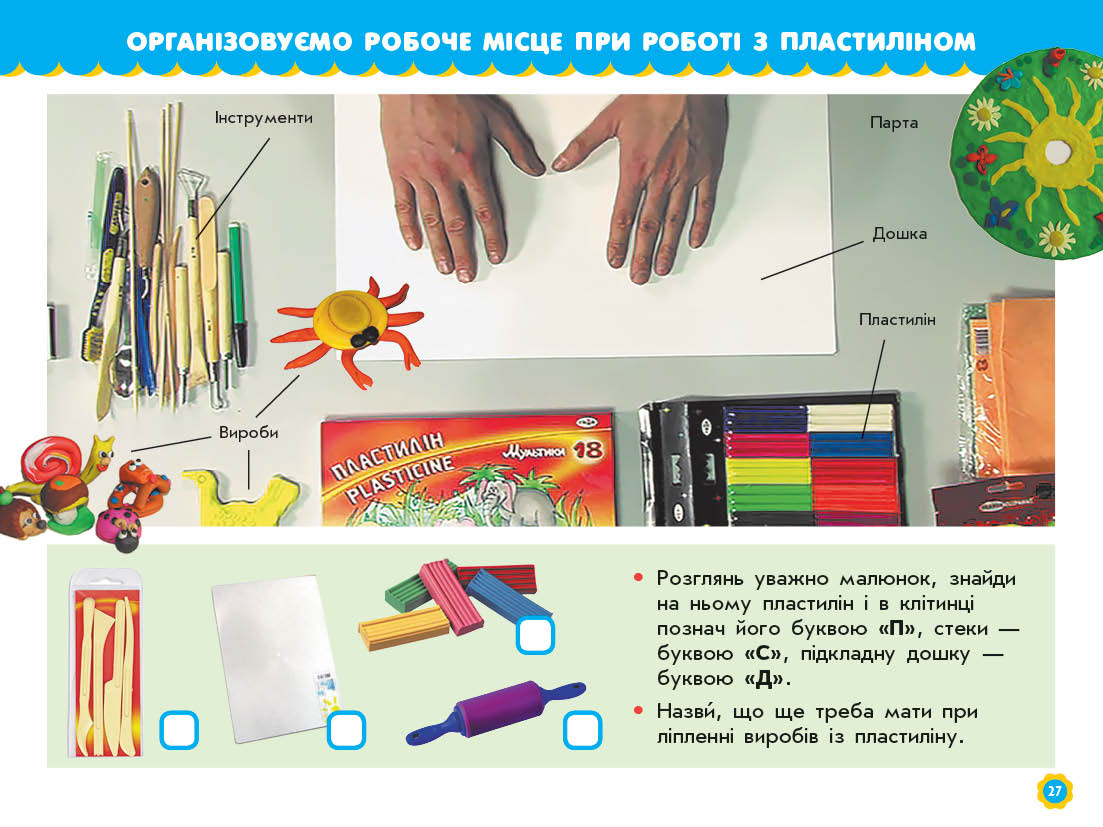 ОРГАНІЗОВУЄМО РОБОЧЕ МІСЦЕ ПРИ РОБОТІ З ПЛАСТИЛІНОМ

Інструменти

Парта

Дошка

Пластилін

Вироби

ПЛАСТИЛІН PLASTICINE Мультики 18

• Розглянь уважно малюнок, знайди на ньому пластилін і в клітинці познач його буквою «П», стеки — буквою «С», підкладну дошку — буквою «Д».

• Назви́, що ще треба мати при ліпленні виробів із пластиліну.

27