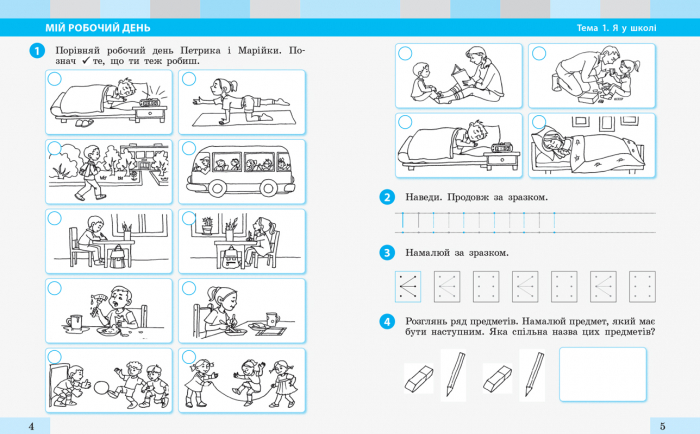 МІЙ РОБОЧИЙ ДЕНЬ

1 Порівняй робочий день Петрика і Марійки. Познач ✓ те, що ти теж робиш.

4

Тема 1. Я у школі

2 Наведи. Продовж за зразком.

3 Намалюй за зразком.

4 Розглянь ряд предметів. Намалюй предмет, який має бути наступним. Яка спільна назва цих предметів?

5