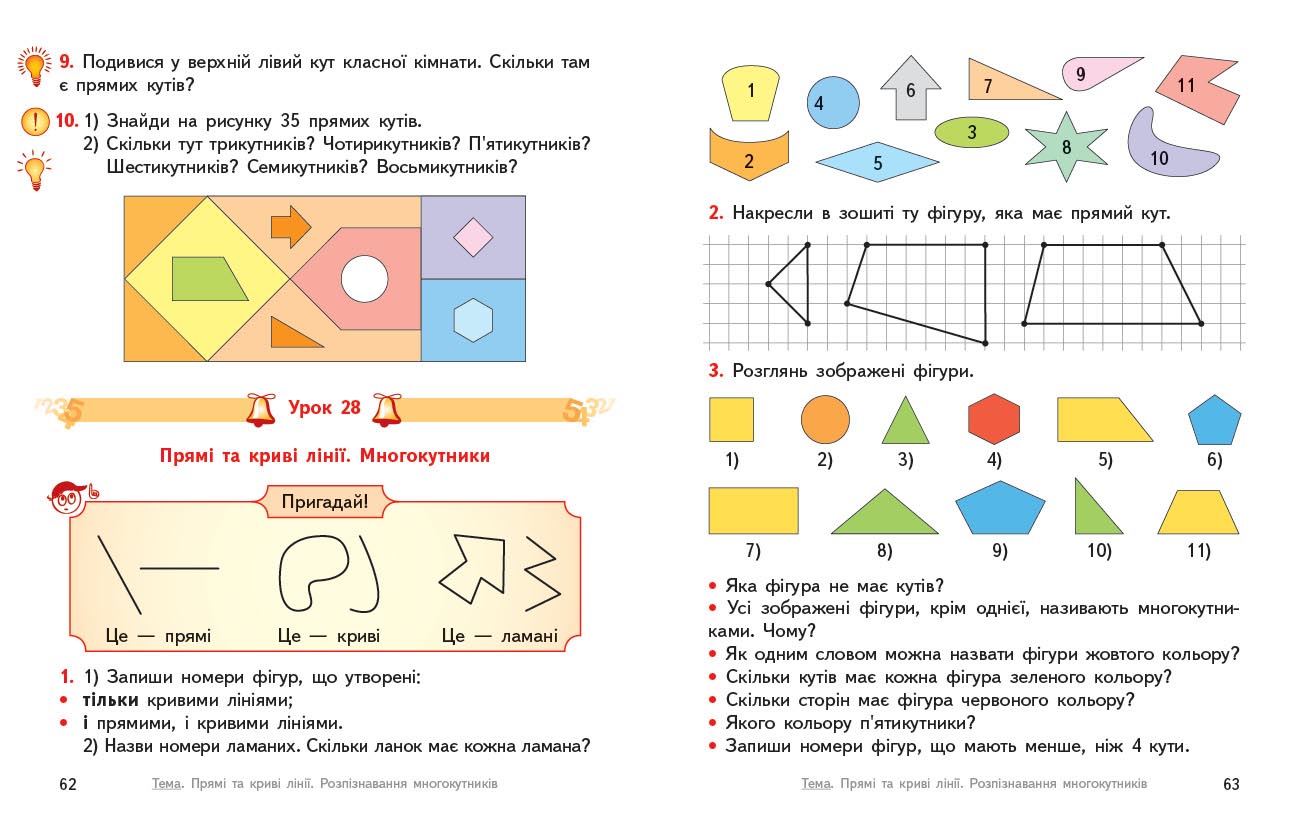 9. Подивися у верхній лівий кут класної кімнати. Скільки там є прямих кутів?

10. 1) Знайди на рисунку 35 прямих кутів.
2) Скільки тут трикутників? Чотирикутників? П'ятикутників? Шестикутників? Семикутників? Восьмикутників?

Урок 28

Прямі та криві лінії. Многокутники

Пригадай!

Це — прямі Це — криві Це — ламані

1. 1) Запиши номери фігур, що утворені:
• тільки кривими лініями;
• і прямими, і кривими лініями.
2) Назви номери ламаних. Скільки ланок має кожна ламана?

62 Тема. Прямі та криві лінії. Розпізнавання многокутників

1 4 6 7 9 11
2 5 3 8 10

2. Накресли в зошиті ту фігуру, яка має прямий кут.

3. Розглянь зображені фігури.

1) 2) 3) 4) 5) 6)
7) 8) 9) 10) 11)

• Яка фігура не має кутів?
• Усі зображені фігури, крім однієї, називають многокутниками. Чому?
• Як одним словом можна назвати фігури жовтого кольору?
• Скільки кутів має кожна фігура зеленого кольору?
• Скільки сторін має фігура червоного кольору?
• Якого кольору п'ятикутники?
• Запиши номери фігур, що мають менше, ніж 4 кути.

Тема. Прямі та криві лінії. Розпізнавання многокутників 63