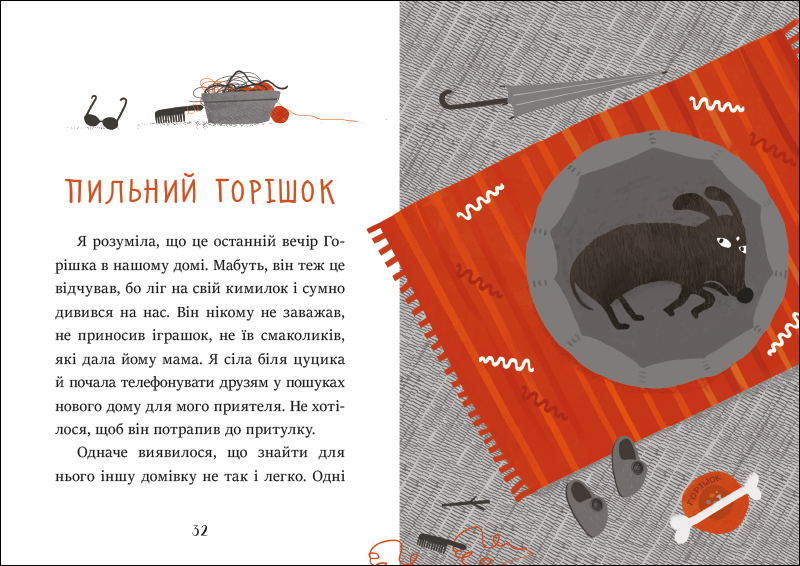 ПИЛЬНИЙ ГОРІШОК

Я розуміла, що це останній вечір Горішка в нашому домі. Мабуть, він теж це відчував, бо ліг на свій кимилок і сумно дивився на нас. Він нікому не заважав, не приносив іграшок, не їв смаколиків, які дала йому мама. Я сіла біля цуцика й почала телефонувати друзям у пошуках нового дому для мого приятеля. Не хотілося, щоб він потрапив до притулку.

Одначе виявилося, що знайти для нього іншу домівку не так і легко. Одні

32

ГОРІШОК