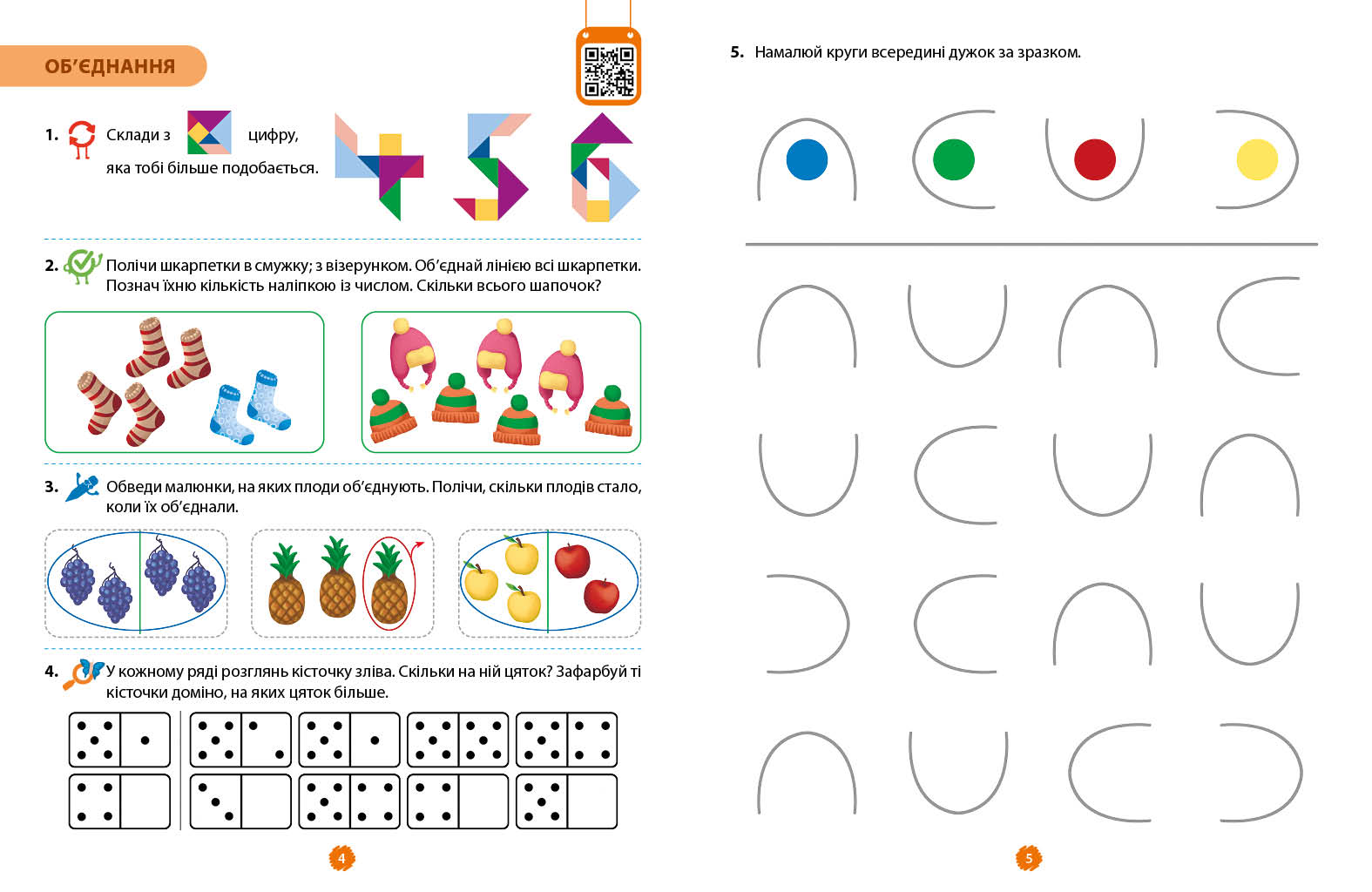 ОБ'ЄДНАННЯ

1. Склади з цифру, яка тобі більше подобається.

2. Полічи шкарпетки в смужку; з візерунком. Об'єднай лінією всі шкарпетки. Познач їхню кількість наліпкою із числом. Скільки всього шапочок?

3. Обведи малюнки, на яких плоди об'єднують. Полічи, скільки плодів стало, коли їх об'єднали.

4. У кожному ряді розглянь кісточку зліва. Скільки на ній цяток? Зафарбуй ті кісточки доміно, на яких цяток більше.

4

5. Намалюй круги всередині дужок за зразком.

5