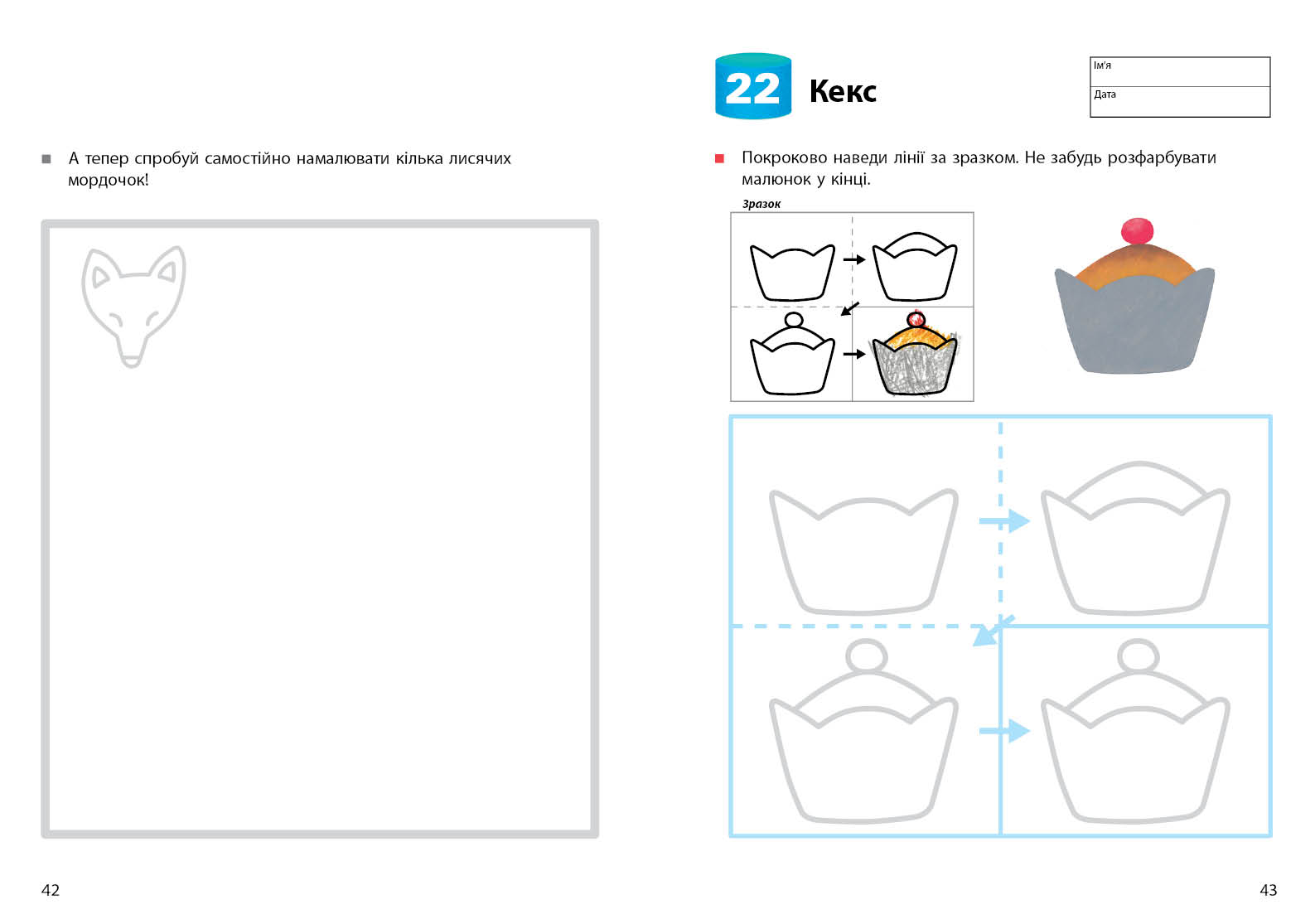 ■ А тепер спробуй самостійно намалювати кілька лисячих мордочок!

42

22 Кекс

Ім'я
Дата

■ Покроково наведи лінії за зразком. Не забудь розфарбувати малюнок у кінці.

Зразок

43