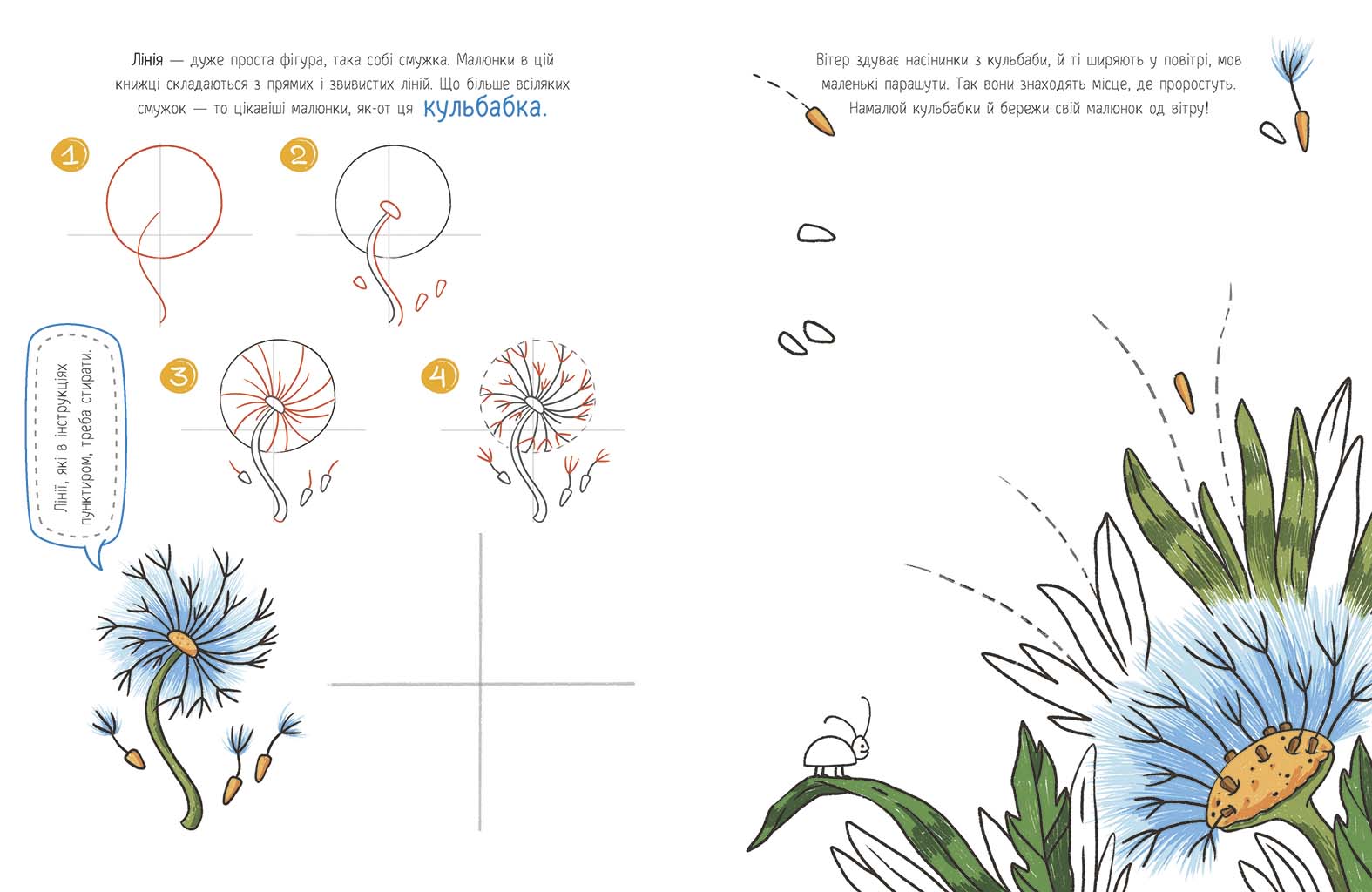 Лінія — дуже проста фігура, така собі смужка. Малюнки в цій книжці складаються з прямих і звивистих ліній. Що більше всіляких смужок — то цікавіші малюнки, як-от ця кульбабка.

1

2

3

4

Лінії, які в інструкціях пунктиром, треба стирати.

Вітер здуває насінинки з кульбаби, й ті ширяють у повітрі, мов маленькі парашути. Так вони знаходять місце, де проростуть. Намалюй кульбабки й бережи свій малюнок од вітру!