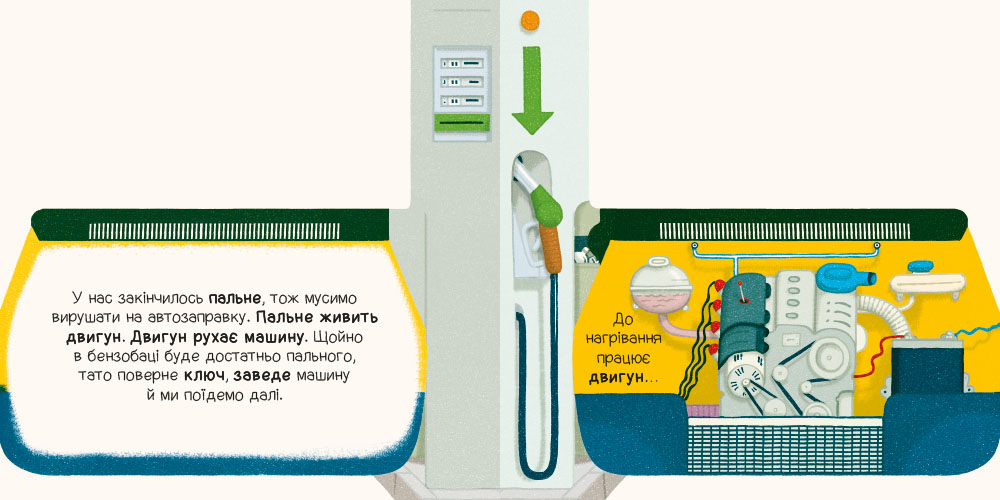 У нас закінчилось **пальне**, тож мусимо вирушати на автозаправку. **Пальне живить двигун. Двигун рухає машину.** Щойно в бензобаці буде достатньо пального, тато поверне **ключ**, **заведе** машину й ми поїдемо далі.

До нагрівання працює **двигун**…