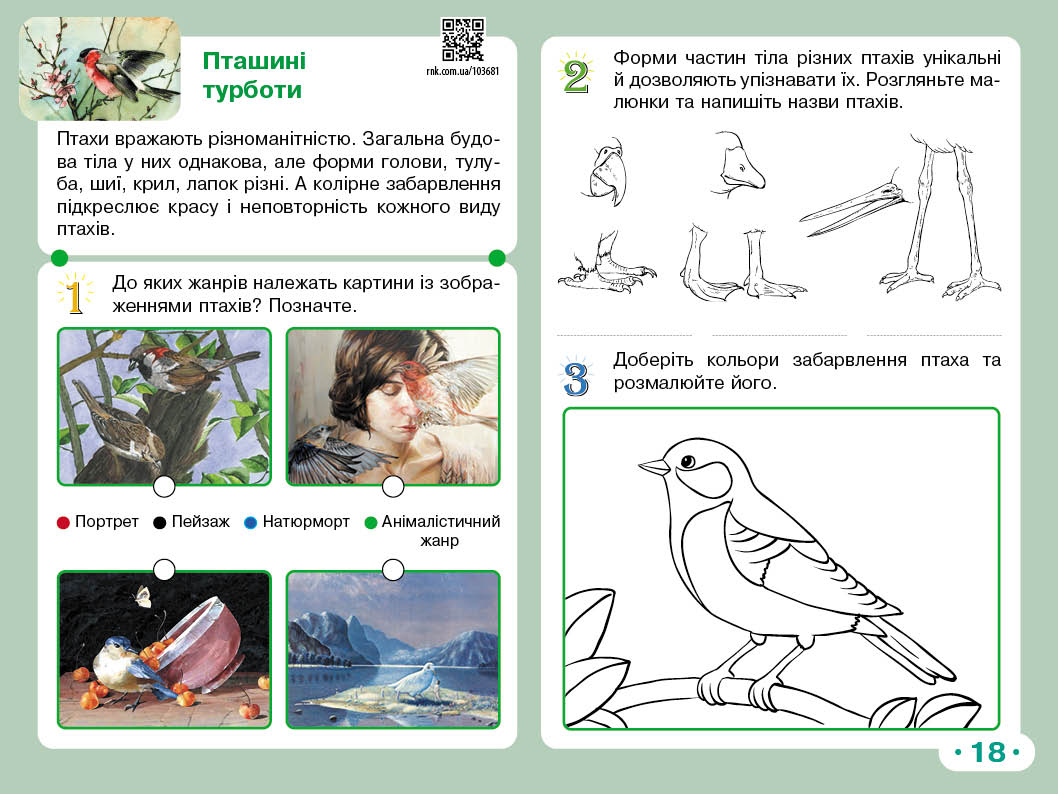 Пташині турботи

rnk.com.ua/103681

Птахи вражають різноманітністю. Загальна будова тіла у них однакова, але форми голови, тулуба, шиї, крил, лапок різні. А колірне забарвлення підкреслює красу і неповторність кожного виду птахів.

1 До яких жанрів належать картини із зображеннями птахів? Позначте.

Портрет Пейзаж Натюрморт Анімалістичний жанр

2 Форми частин тіла різних птахів унікальні й дозволяють упізнавати їх. Розгляньте малюнки та напишіть назви птахів.

3 Доберіть кольори забарвлення птаха та розмалюйте його.

• 18 •