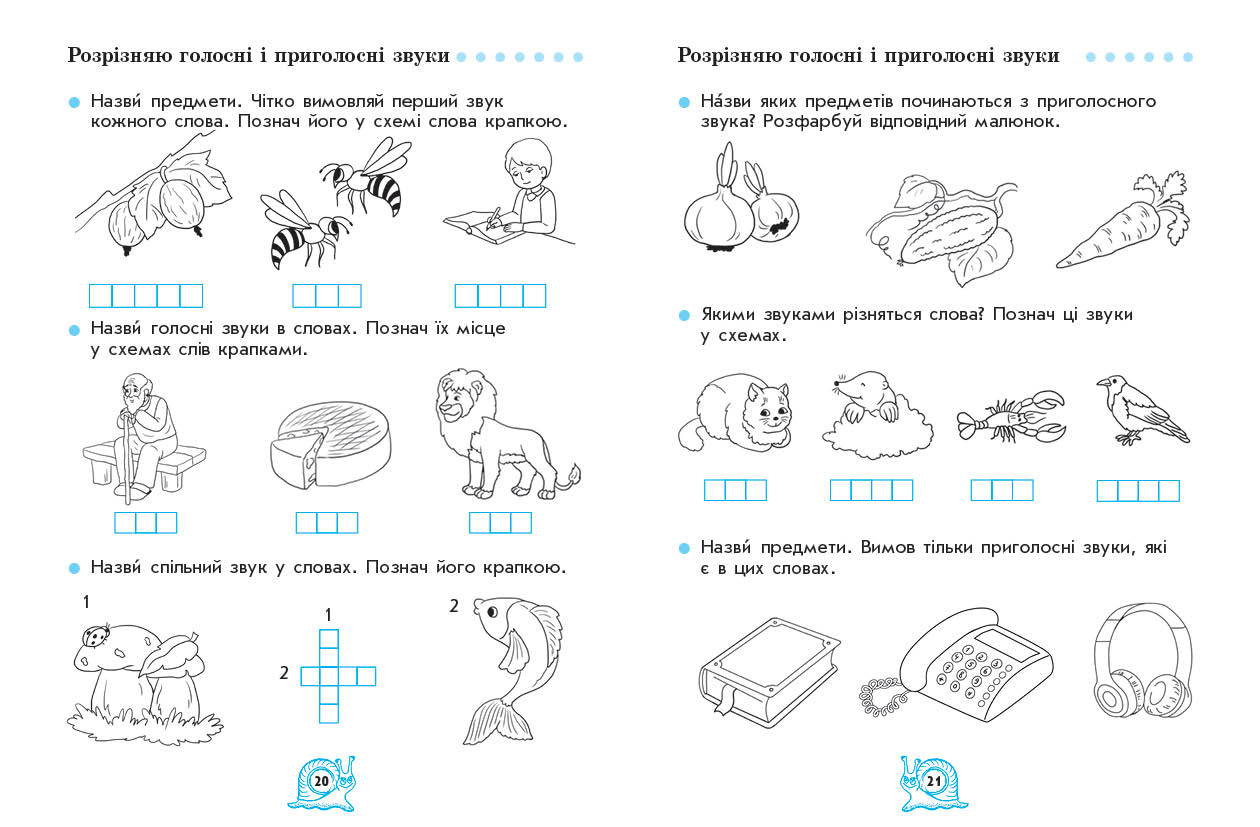 Розрізняю голосні і приголосні звуки

Назви́ предмети. Чітко вимовляй перший звук кожного слова. Познач його у схемі слова крапкою.

Назви́ голосні звуки в словах. Познач їх місце у схемах слів крапками.

Назви́ спільний звук у словах. Познач його крапкою.

1

1

2

2

20

Розрізняю голосні і приголосні звуки

На́зви яких предметів починаються з приголосного звука? Розфарбуй відповідний малюнок.

Якими звуками різняться слова? Познач ці звуки у схемах.

Назви́ предмети. Вимов тільки приголосні звуки, які є в цих словах.

21