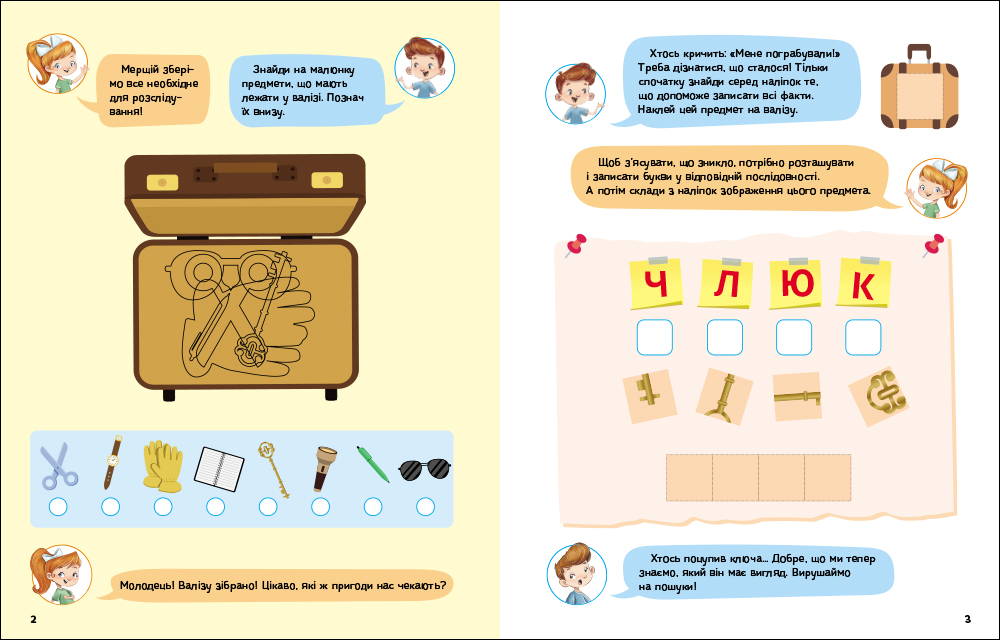 Мерщій зберімо все необхідне для розслідування!

Знайди на малюнку предмети, що мають лежати у валізі. Познач їх внизу.

Молодець! Валізу зібрано! Цікаво, які ж пригоди нас чекають?

2

Хтось кричить: «Мене пограбували!» Треба дізнатися, що сталося! Тільки спочатку знайди серед наліпок те, що допоможе записати всі факти. Наклей цей предмет на валізу.

Щоб з'ясувати, що зникло, потрібно розташувати і записати букви у відповідній послідовності. А потім склади з наліпок зображення цього предмета.

Ч Л Ю К

Хтось поцупив ключа... Добре, що ми тепер знаємо, який він має вигляд. Вирушаймо на пошуки!

3