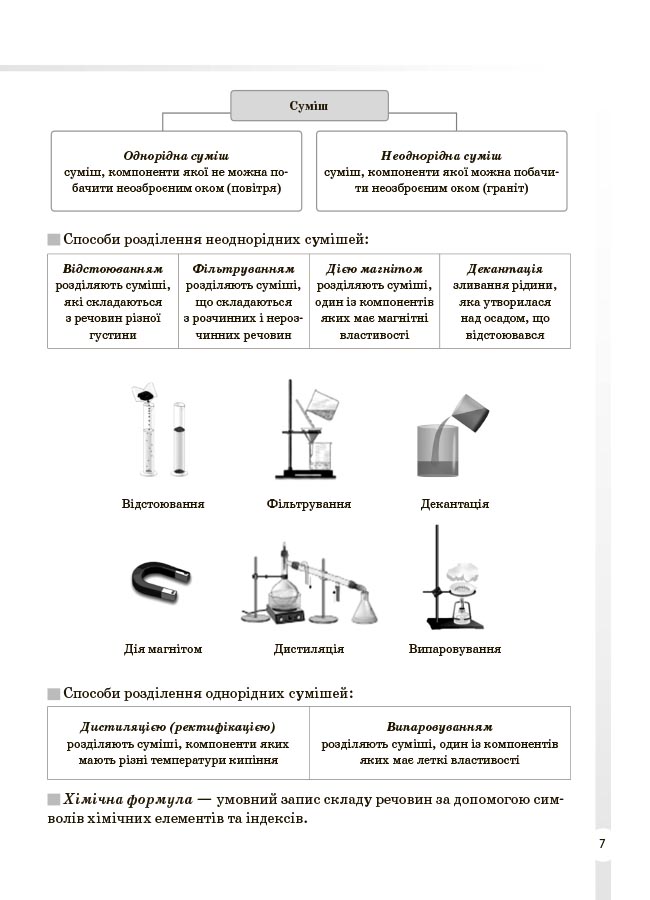 Суміш

Однорідна суміш
суміш, компоненти якої не можна побачити неозброєним оком (повітря)

Неоднорідна суміш
суміш, компоненти якої можна побачити неозброєним оком (граніт)

Способи розділення неоднорідних сумішей:

| Відстоюванням розділяють суміші, які складаються з речовин різної густини | Фільтруванням розділяють суміші, що складаються з розчинних і нерозчинних речовин | Дією магнітом розділяють суміші, один із компонентів яких має магнітні властивості | Декантація зливання рідини, яка утворилася над осадом, що відстоювався |
|---|---|---|---|

Відстоювання

Фільтрування

Декантація

Дія магнітом

Дистиляція

Випаровування

Способи розділення однорідних сумішей:

| Дистиляцією (ректифікацією) розділяють суміші, компоненти яких мають різні температури кипіння | Випаровуванням розділяють суміші, один із компонентів яких має леткі властивості |
|---|---|

Хімічна формула — умовний запис складу речовин за допомогою символів хімічних елементів та індексів.

7