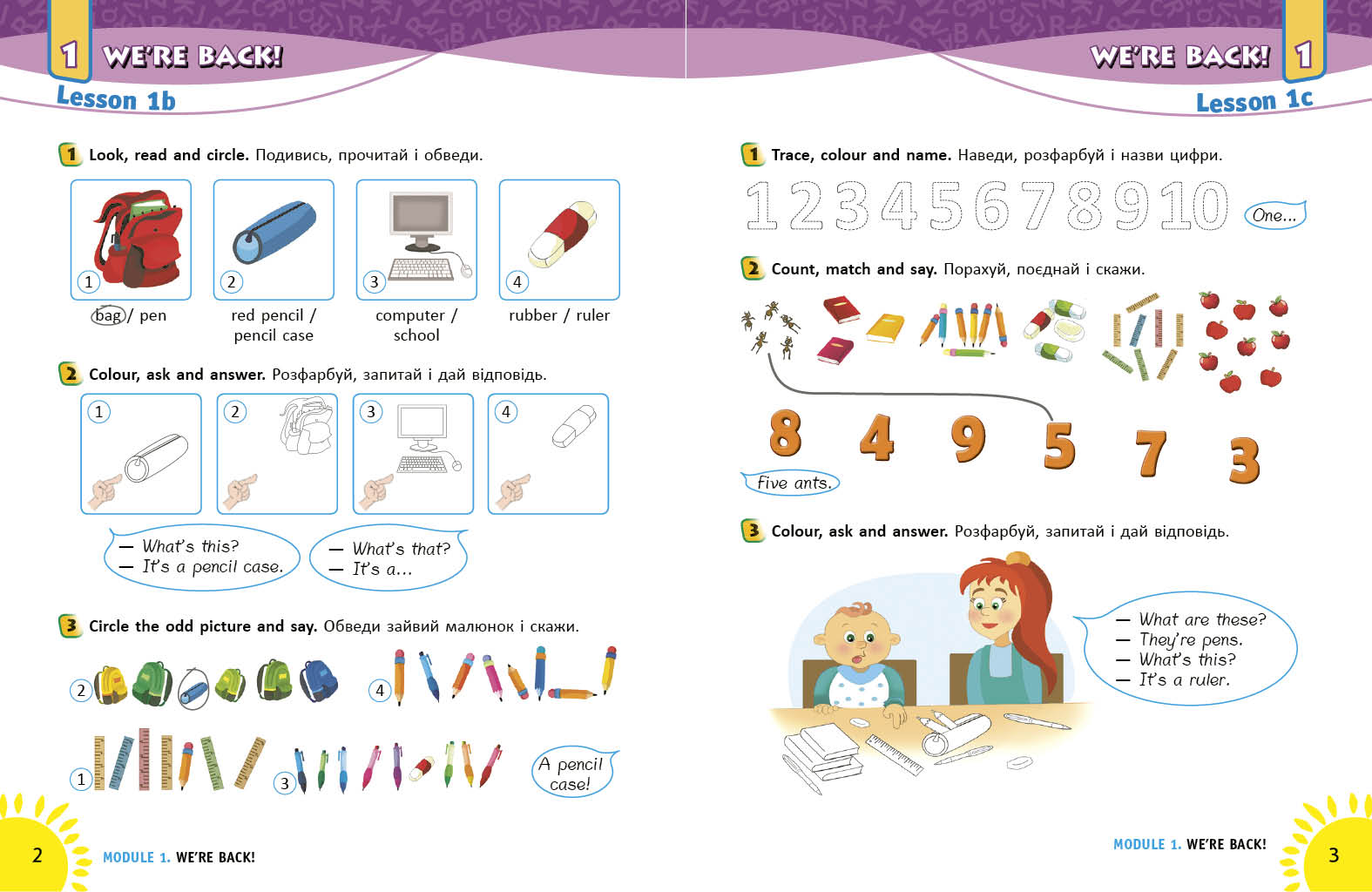 1 WE'RE BACK!
Lesson 1b

1 Look, read and circle. Подивись, прочитай і обведи.

1 bag / pen
2 red pencil / pencil case
3 computer / school
4 rubber / ruler

2 Colour, ask and answer. Розфарбуй, запитай і дай відповідь.

1 2 3 4

— What's this?
— It's a pencil case.

— What's that?
— It's a...

3 Circle the odd picture and say. Обведи зайвий малюнок і скажи.

2 4 1 3

A pencil case!

2 MODULE 1. WE'RE BACK!

WE'RE BACK! 1
Lesson 1c

1 Trace, colour and name. Наведи, розфарбуй і назви цифри.

1 2 3 4 5 6 7 8 9 10

One...

2 Count, match and say. Порахуй, поєднай і скажи.

8 4 9 5 7 3

Five ants.

3 Colour, ask and answer. Розфарбуй, запитай і дай відповідь.

— What are these?
— They're pens.
— What's this?
— It's a ruler.

MODULE 1. WE'RE BACK! 3