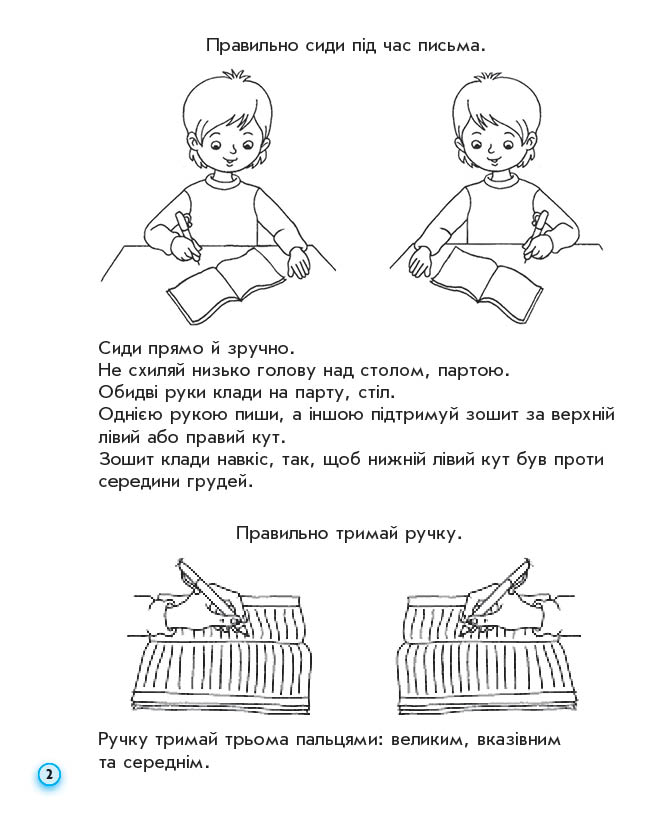 Правильно сиди під час письма.

Сиди прямо й зручно.
Не схиляй низько голову над столом, партою.
Обидві руки клади на парту, стіл.
Однією рукою пиши, а іншою підтримуй зошит за верхній лівий або правий кут.
Зошит клади навкіс, так, щоб нижній лівий кут був проти середини грудей.

Правильно тримай ручку.

Ручку тримай трьома пальцями: великим, вказівним та середнім.

2