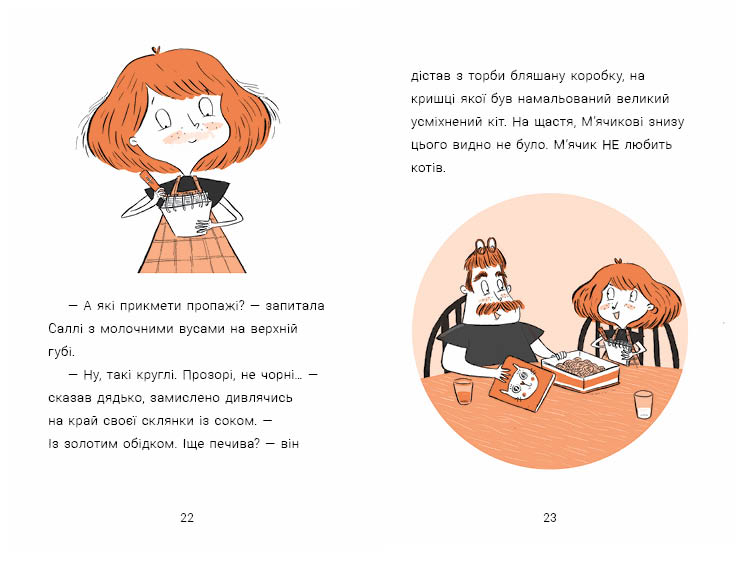 — А які прикмети пропажі? — запитала Саллі з молочними вусами на верхній губі.

— Ну, такі круглі. Прозорі, не чорні... — сказав дядько, замислено дивлячись на край своєї склянки із соком. — Із золотим обідком. Іще печива? — він

22

дістав з торби бляшану коробку, на кришці якої був намальований великий усміхнений кіт. На щастя, М'ячикові знизу цього видно не було. М'ячик НЕ любить котів.

23