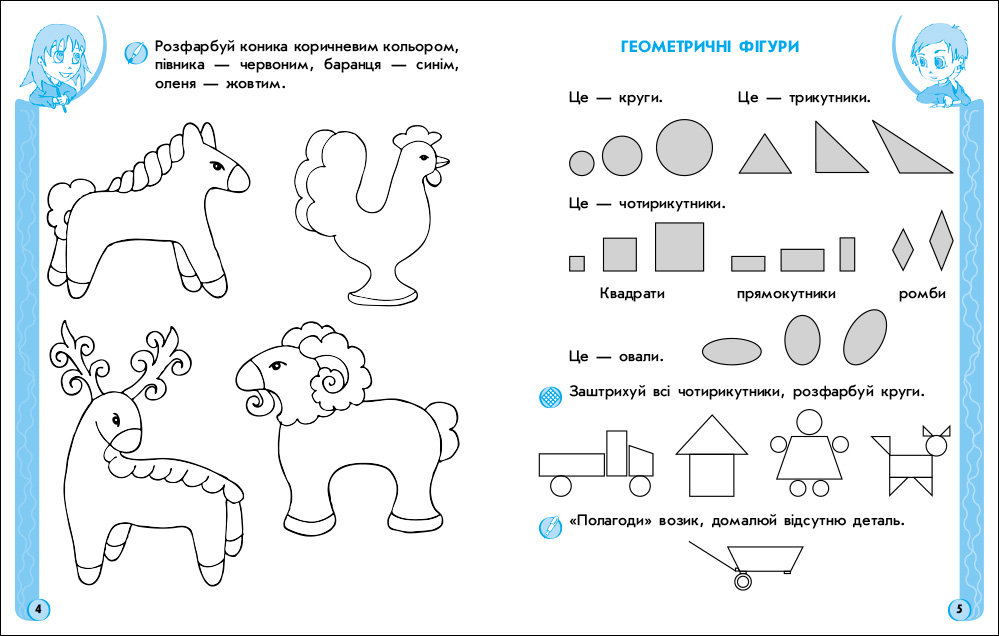 Розфарбуй коника коричневим кольором, півника — червоним, баранця — синім, оленя — жовтим.

4

ГЕОМЕТРИЧНІ ФІГУРИ

Це — круги.

Це — трикутники.

Це — чотирикутники.

Квадрати

прямокутники

ромби

Це — овали.

Заштрихуй всі чотирикутники, розфарбуй круги.

«Полагоди» возик, домалюй відсутню деталь.

5