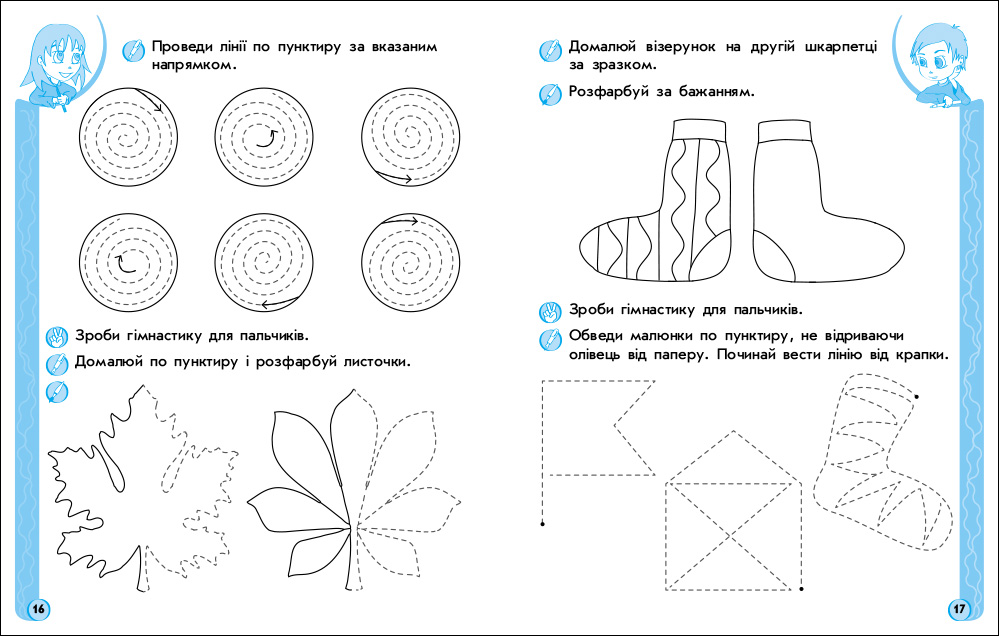 Проведи лінії по пунктиру за вказаним напрямком.

Зроби гімнастику для пальчиків.

Домалюй по пунктиру і розфарбуй листочки.

16

Домалюй візерунок на другій шкарпетці за зразком.

Розфарбуй за бажанням.

Зроби гімнастику для пальчиків.

Обведи малюнки по пунктиру, не відриваючи олівець від паперу. Починай вести лінію від крапки.

17