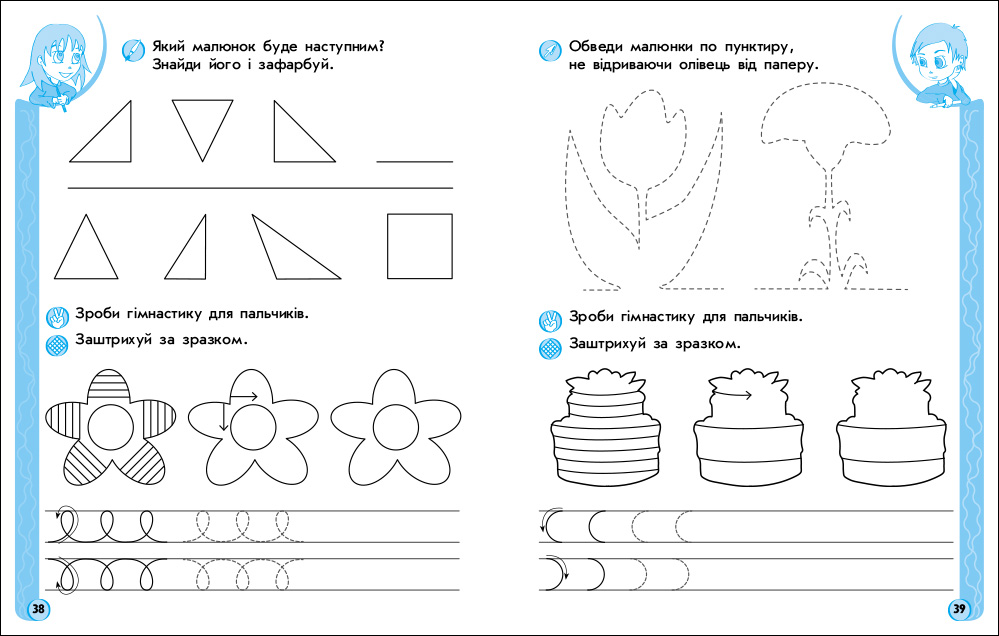 Який малюнок буде наступним? Знайди його і зафарбуй.

Зроби гімнастику для пальчиків.

Заштрихуй за зразком.

38

Обведи малюнки по пунктиру, не відриваючи олівець від паперу.

Зроби гімнастику для пальчиків.

Заштрихуй за зразком.

39