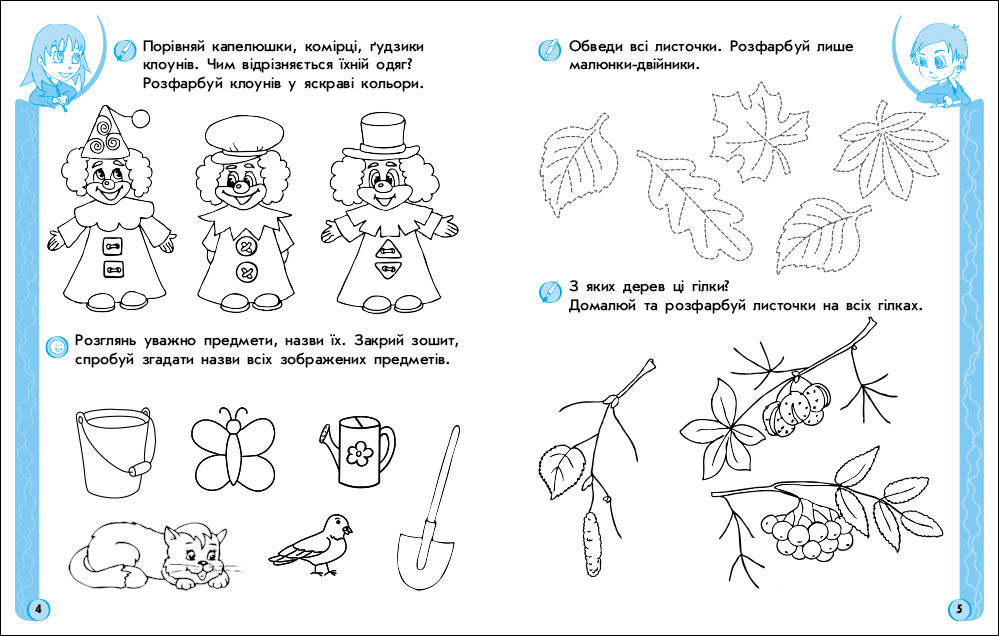 Порівняй капелюшки, комірці, ґудзики клоунів. Чим відрізняється їхній одяг? Розфарбуй клоунів у яскраві кольори.

Розглянь уважно предмети, назви їх. Закрий зошит, спробуй згадати назви всіх зображених предметів.

4

Обведи всі листочки. Розфарбуй лише малюнки-двійники.

З яких дерев ці гілки? Домалюй та розфарбуй листочки на всіх гілках.

5