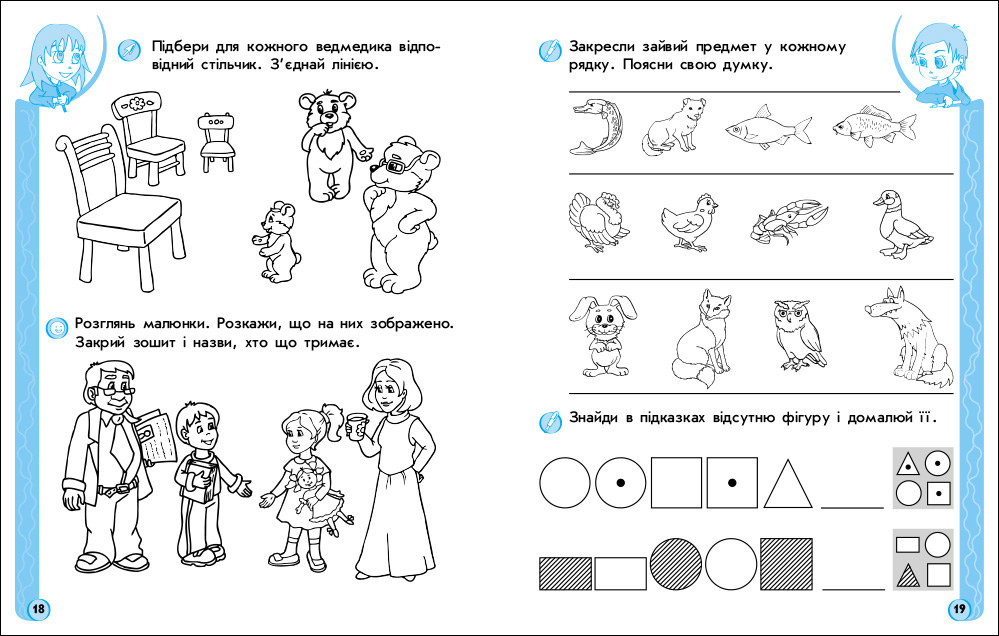 Підбери для кожного ведмедика відповідний стільчик. З'єднай лінією.

Розглянь малюнки. Розкажи, що на них зображено. Закрий зошит і назви, хто що тримає.

18

Закресли зайвий предмет у кожному рядку. Поясни свою думку.

Знайди в підказках відсутню фігуру і домалюй її.

19