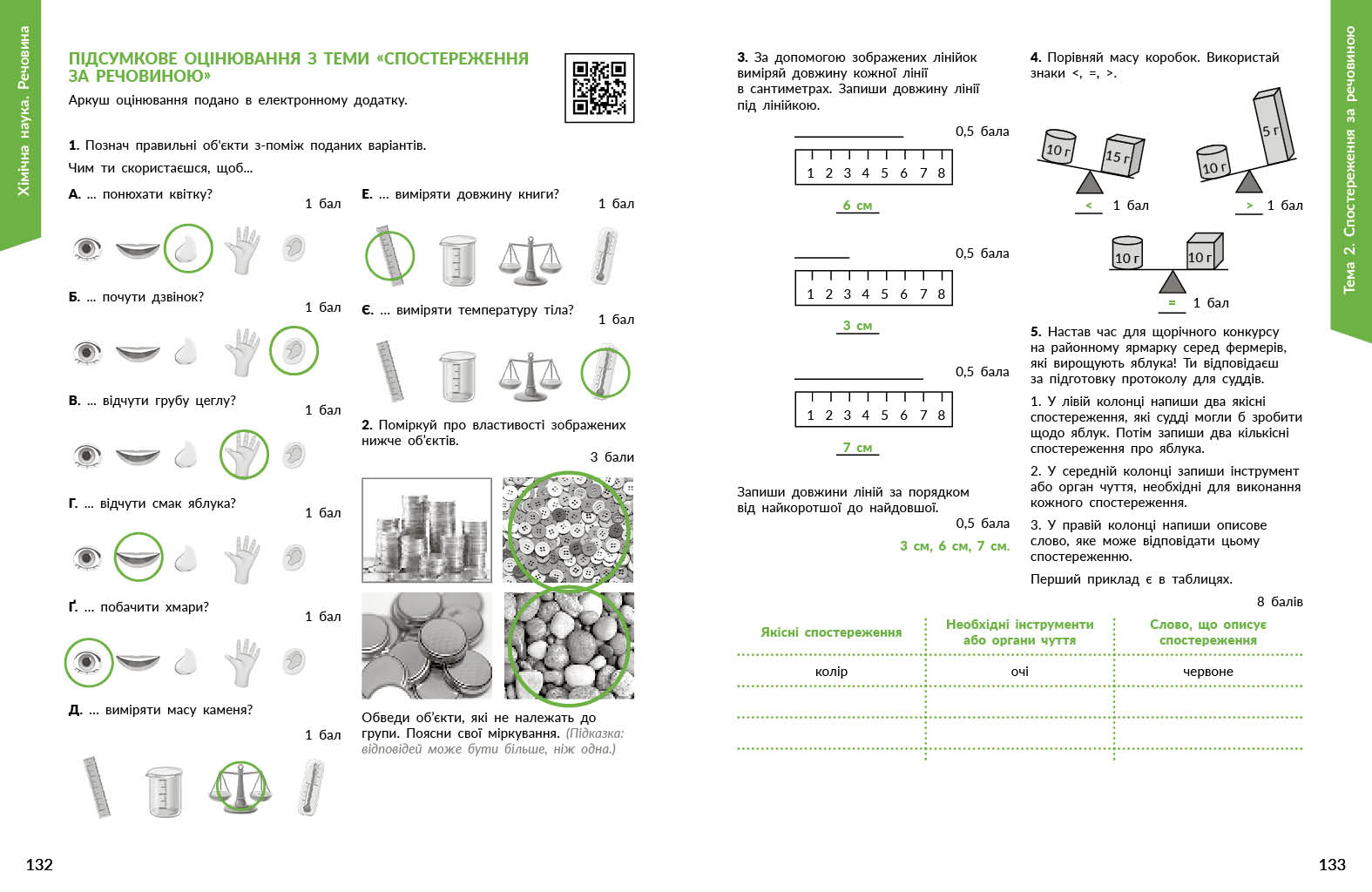 Хімічна наука. Речовина

ПІДСУМКОВЕ ОЦІНЮВАННЯ З ТЕМИ «СПОСТЕРЕЖЕННЯ ЗА РЕЧОВИНОЮ»

Аркуш оцінювання подано в електронному додатку.

1. Познач правильні об'єкти з-поміж поданих варіантів.

Чим ти скористаєшся, щоб...

А. ... понюхати квітку? 1 бал

Б. ... почути дзвінок? 1 бал

В. ... відчути грубу цеглу? 1 бал

Г. ... відчути смак яблука? 1 бал

Ґ. ... побачити хмари? 1 бал

Д. ... виміряти масу каменя? 1 бал

Е. ... виміряти довжину книги? 1 бал

Є. ... виміряти температуру тіла? 1 бал

2. Поміркуй про властивості зображених нижче об'єктів. 3 бали

Обведи об'єкти, які не належать до групи. Поясни свої міркування. (Підказка: відповідей може бути більше, ніж одна.)

132

3. За допомогою зображених лінійок виміряй довжину кожної лінії в сантиметрах. Запиши довжину лінії під лінійкою.

0,5 бала
1 2 3 4 5 6 7 8
6 см

0,5 бала
1 2 3 4 5 6 7 8
3 см

0,5 бала
1 2 3 4 5 6 7 8
7 см

Запиши довжини ліній за порядком від найкоротшої до найдовшої.
0,5 бала
3 см, 6 см, 7 см.

4. Порівняй масу коробок. Використай знаки <, =, >.

10 г 15 г
< 1 бал

10 г 5 г
> 1 бал

10 г 10 г
= 1 бал

5. Настав час для щорічного конкурсу на районному ярмарку серед фермерів, які вирощують яблука! Ти відповідаєш за підготовку протоколу для суддів.

1. У лівій колонці напиши два якісні спостереження, які судді могли б зробити щодо яблук. Потім запиши два кількісні спостереження про яблука.

2. У середній колонці запиши інструмент або орган чуття, необхідні для виконання кожного спостереження.

3. У правій колонці напиши описове слово, яке може відповідати цьому спостереженню.

Перший приклад є в таблицях.

8 балів

| Якісні спостереження | Необхідні інструменти або органи чуття | Слово, що описує спостереження |
|---|---|---|
| колір | очі | червоне |
| | | |
| | | |

Тема 2. Спостереження за речовиною

133