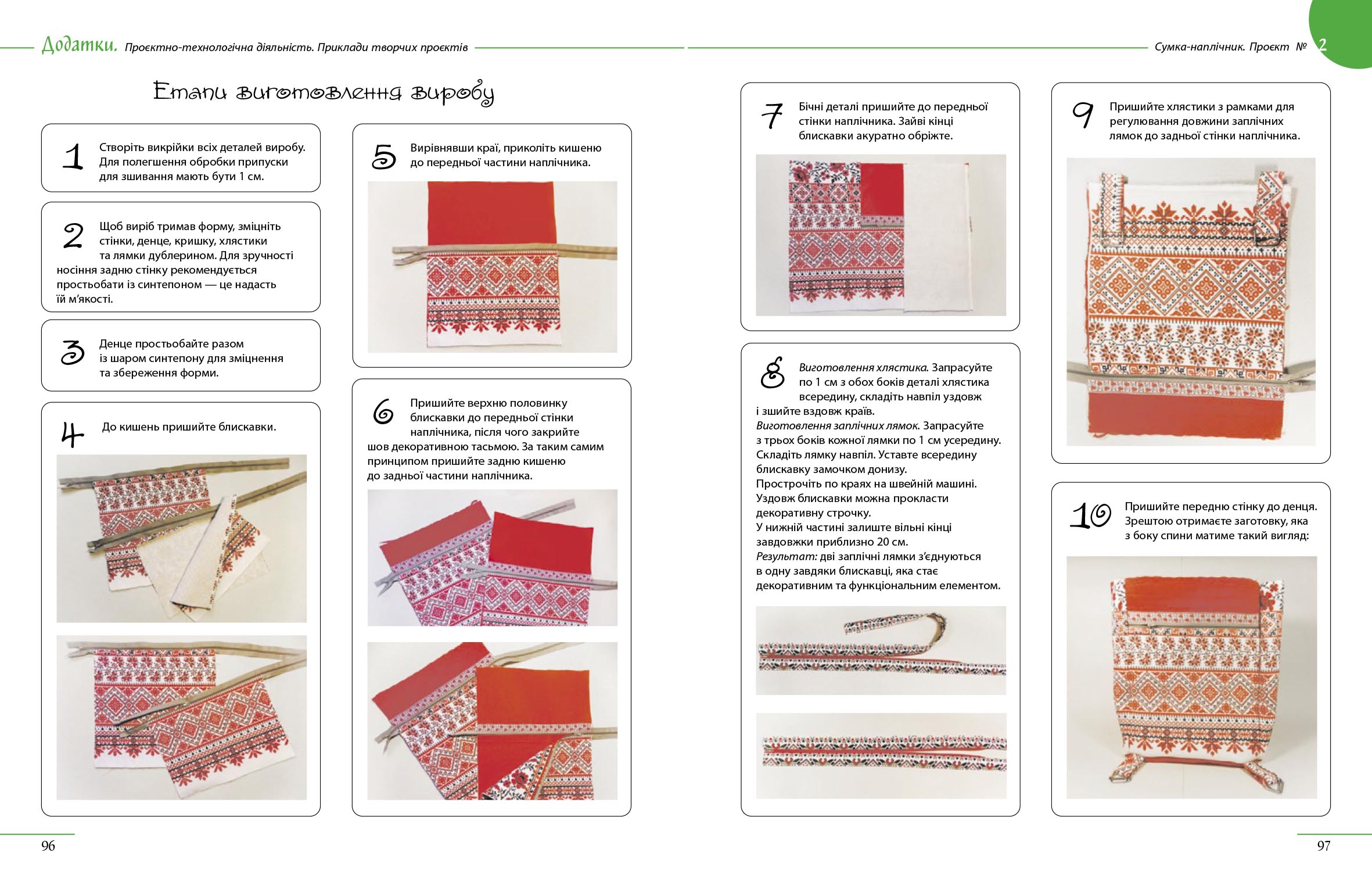 Додатки. Проєктно-технологічна діяльність. Приклади творчих проєктів

Сумка-наплічник. Проєкт № 2

Етапи виготовлення виробу

1 Створіть викрійки всіх деталей виробу. Для полегшення обробки припуски для зшивання мають бути 1 см.

2 Щоб виріб тримав форму, зміцніть стінки, денце, кришку, хлястики та лямки дублерином. Для зручності носіння задню стінку рекомендується простьобати із синтепоном — це надасть їй м'якості.

3 Денце простьобайте разом із шаром синтепону для зміцнення та збереження форми.

4 До кишень пришийте блискавки.

5 Вирівнявши краї, приколіть кишеню до передньої частини наплічника.

6 Пришийте верхню половинку блискавки до передньої стінки наплічника, після чого закрийте шов декоративною тасьмою. За таким самим принципом пришийте задню кишеню до задньої частини наплічника.

7 Бічні деталі пришийте до передньої стінки наплічника. Зайві кінці блискавки акуратно обріжте.

8 Виготовлення хлястика. Запрасуйте по 1 см з обох боків деталі хлястика всередину, складіть навпіл уздовж і зшийте вздовж країв.
Виготовлення заплічних лямок. Запрасуйте з трьох боків кожної лямки по 1 см усередину. Складіть лямку навпіл. Уставте всередину блискавку замочком донизу.
Прострочіть по краях на швейній машині. Уздовж блискавки можна прокласти декоративну строчку.
У нижній частині залиште вільні кінці завдовжки приблизно 20 см.
Результат: дві заплічні лямки з'єднуються в одну завдяки блискавці, яка стає декоративним та функціональним елементом.

9 Пришийте хлястики з рамками для регулювання довжини заплічних лямок до задньої стінки наплічника.

10 Пришийте передню стінку до денця. Зрештою отримаєте заготовку, яка з боку спини матиме такий вигляд:

96

97