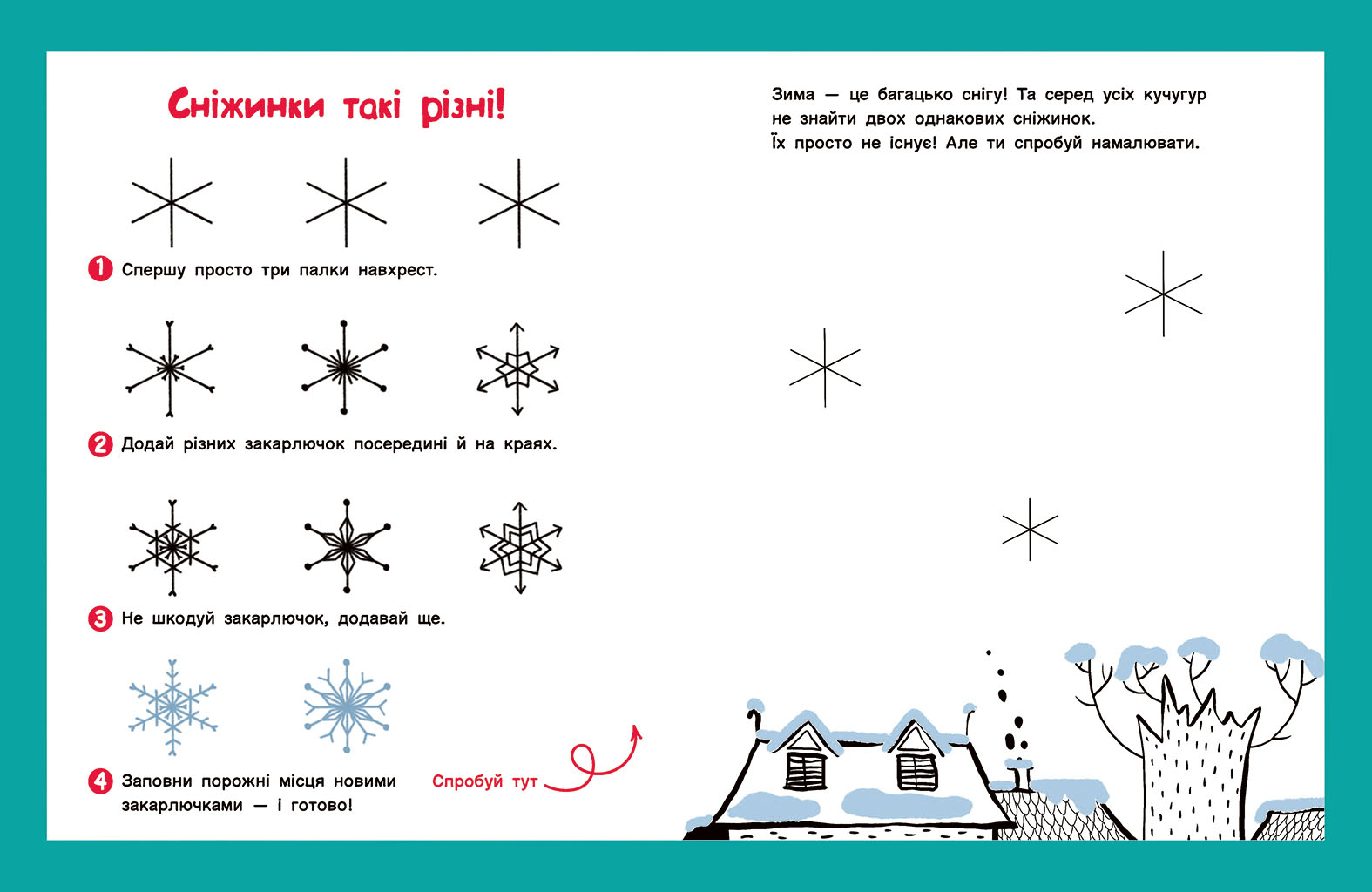 Сніжинки такі різні!

1 Спершу просто три палки навхрест.

2 Додай різних закарлючок посередині й на краях.

3 Не шкодуй закарлючок, додавай ще.

4 Заповни порожні місця новими закарлючками — і готово!

Спробуй тут

Зима — це багацько снігу! Та серед усіх кучугур не знайти двох однакових сніжинок. Їх просто не існує! Але ти спробуй намалювати.