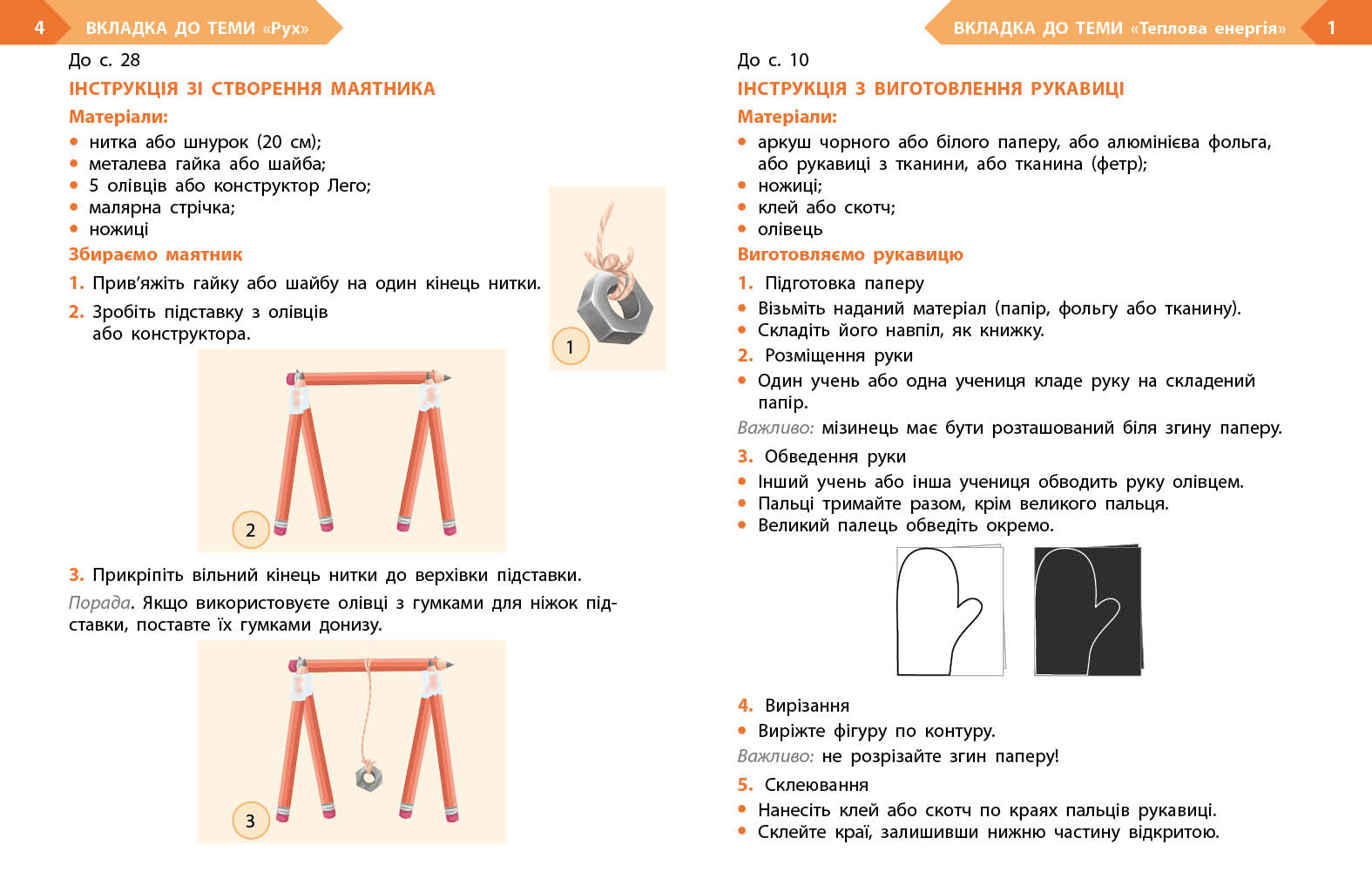 4 ВКЛАДКА ДО ТЕМИ «Рух»

До с. 28

ІНСТРУКЦІЯ ЗІ СТВОРЕННЯ МАЯТНИКА

Матеріали:
• нитка або шнурок (20 см);
• металева гайка або шайба;
• 5 олівців або конструктор Лего;
• малярна стрічка;
• ножиці

Збираємо маятник

1. Прив'яжіть гайку або шайбу на один кінець нитки.

2. Зробіть підставку з олівців або конструктора.

1

2

3. Прикріпіть вільний кінець нитки до верхівки підставки.

Порада. Якщо використовуєте олівці з гумками для ніжок підставки, поставте їх гумками донизу.

3

ВКЛАДКА ДО ТЕМИ «Теплова енергія» 1

До с. 10

ІНСТРУКЦІЯ З ВИГОТОВЛЕННЯ РУКАВИЦІ

Матеріали:
• аркуш чорного або білого паперу, або алюмінієва фольга, або рукавиці з тканини, або тканина (фетр);
• ножиці;
• клей або скотч;
• олівець

Виготовляємо рукавицю

1. Підготовка паперу
• Візьміть наданий матеріал (папір, фольгу або тканину).
• Складіть його навпіл, як книжку.

2. Розміщення руки
• Один учень або одна учениця кладе руку на складений папір.

Важливо: мізинець має бути розташований біля згину паперу.

3. Обведення руки
• Інший учень або інша учениця обводить руку олівцем.
• Пальці тримайте разом, крім великого пальця.
• Великий палець обведіть окремо.

4. Вирізання
• Виріжте фігуру по контуру.

Важливо: не розрізайте згин паперу!

5. Склеювання
• Нанесіть клей або скотч по краях пальців рукавиці.
• Склейте краї, залишивши нижню частину відкритою.