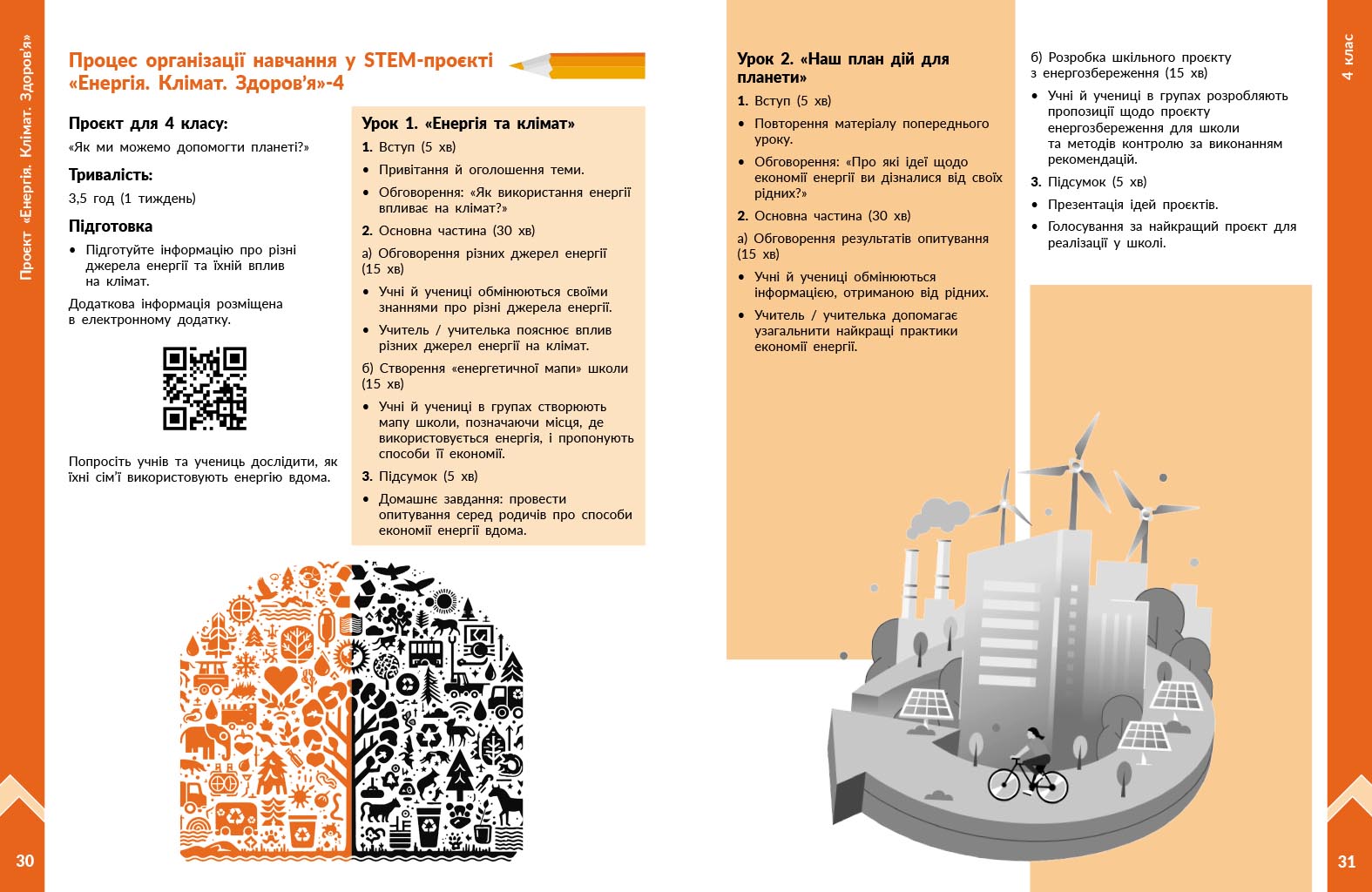 Проєкт «Енергія. Клімат. Здоров'я»

Процес організації навчання у STEM-проєкті «Енергія. Клімат. Здоров'я»-4

Проєкт для 4 класу:

«Як ми можемо допомогти планеті?»

Тривалість:

3,5 год (1 тиждень)

Підготовка

• Підготуйте інформацію про різні джерела енергії та їхній вплив на клімат.

Додаткова інформація розміщена в електронному додатку.

Попросіть учнів та учениць дослідити, як їхні сім'ї використовують енергію вдома.

Урок 1. «Енергія та клімат»

1. Вступ (5 хв)

• Привітання й оголошення теми.

• Обговорення: «Як використання енергії впливає на клімат?»

2. Основна частина (30 хв)

а) Обговорення різних джерел енергії (15 хв)

• Учні й учениці обмінюються своїми знаннями про різні джерела енергії.

• Учитель / учителька пояснює вплив різних джерел енергії на клімат.

б) Створення «енергетичної мапи» школи (15 хв)

• Учні й учениці в групах створюють мапу школи, позначаючи місця, де використовується енергія, і пропонують способи її економії.

3. Підсумок (5 хв)

• Домашнє завдання: провести опитування серед родичів про способи економії енергії вдома.

30

Урок 2. «Наш план дій для планети»

1. Вступ (5 хв)

• Повторення матеріалу попереднього уроку.

• Обговорення: «Про які ідеї щодо економії енергії ви дізналися від своїх рідних?»

2. Основна частина (30 хв)

а) Обговорення результатів опитування (15 хв)

• Учні й учениці обмінюються інформацією, отриманою від рідних.

• Учитель / учителька допомагає узагальнити найкращі практики економії енергії.

б) Розробка шкільного проєкту з енергозбереження (15 хв)

• Учні й учениці в групах розробляють пропозиції щодо проєкту енергозбереження для школи та методів контролю за виконанням рекомендацій.

3. Підсумок (5 хв)

• Презентація ідей проєктів.

• Голосування за найкращий проєкт для реалізації у школі.

4 клас

31