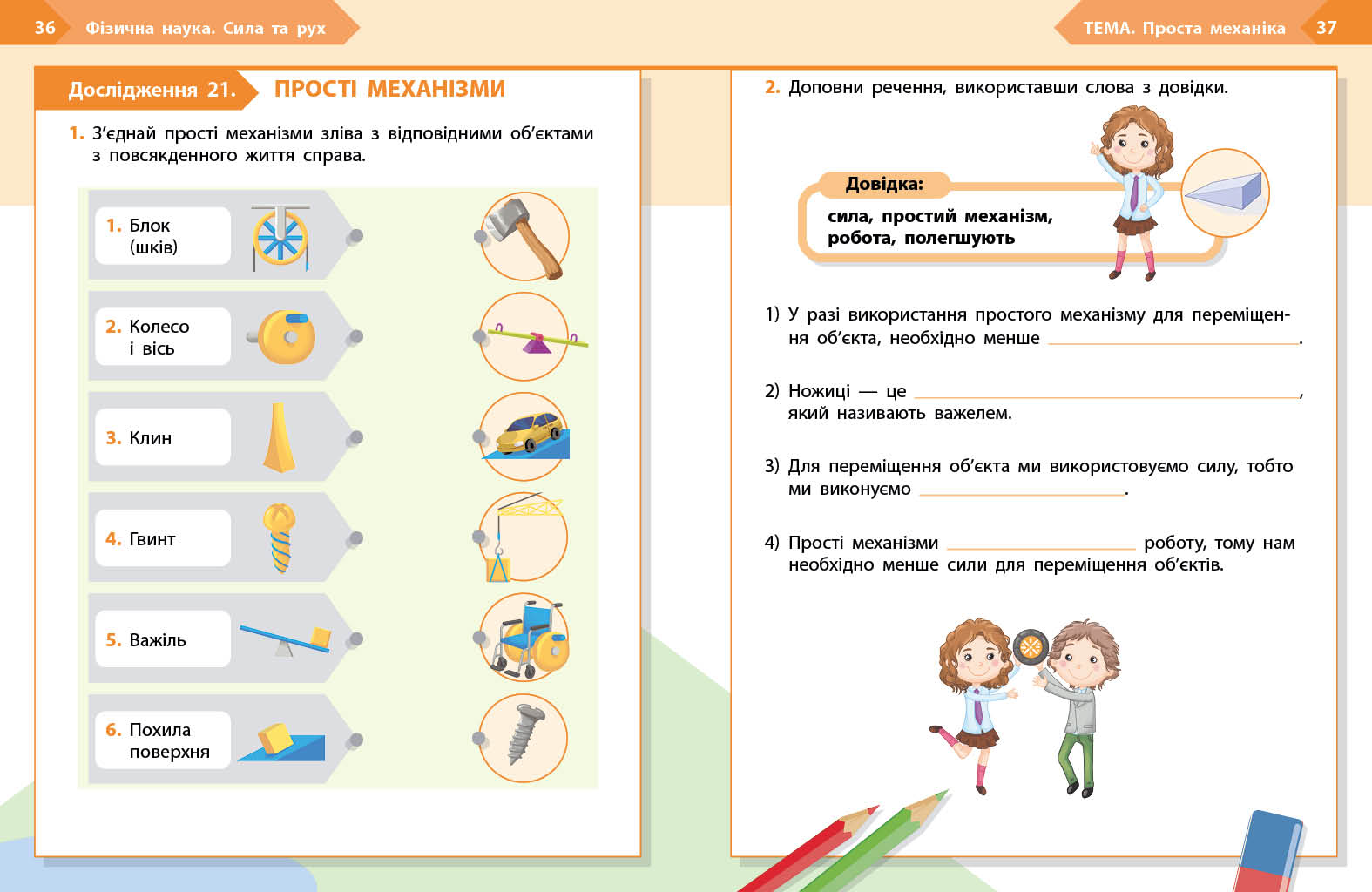 36 Фізична наука. Сила та рух

Дослідження 21. ПРОСТІ МЕХАНІЗМИ

1. З'єднай прості механізми зліва з відповідними об'єктами з повсякденного життя справа.

1. Блок (шків)

2. Колесо і вісь

3. Клин

4. Гвинт

5. Важіль

6. Похила поверхня

ТЕМА. Проста механіка 37

2. Доповни речення, використавши слова з довідки.

Довідка:
сила, простий механізм, робота, полегшують

1) У разі використання простого механізму для переміщення об'єкта, необхідно менше ____________.

2) Ножиці — це ____________, який називають важелем.

3) Для переміщення об'єкта ми використовуємо силу, тобто ми виконуємо ____________.

4) Прості механізми ____________ роботу, тому нам необхідно менше сили для переміщення об'єктів.