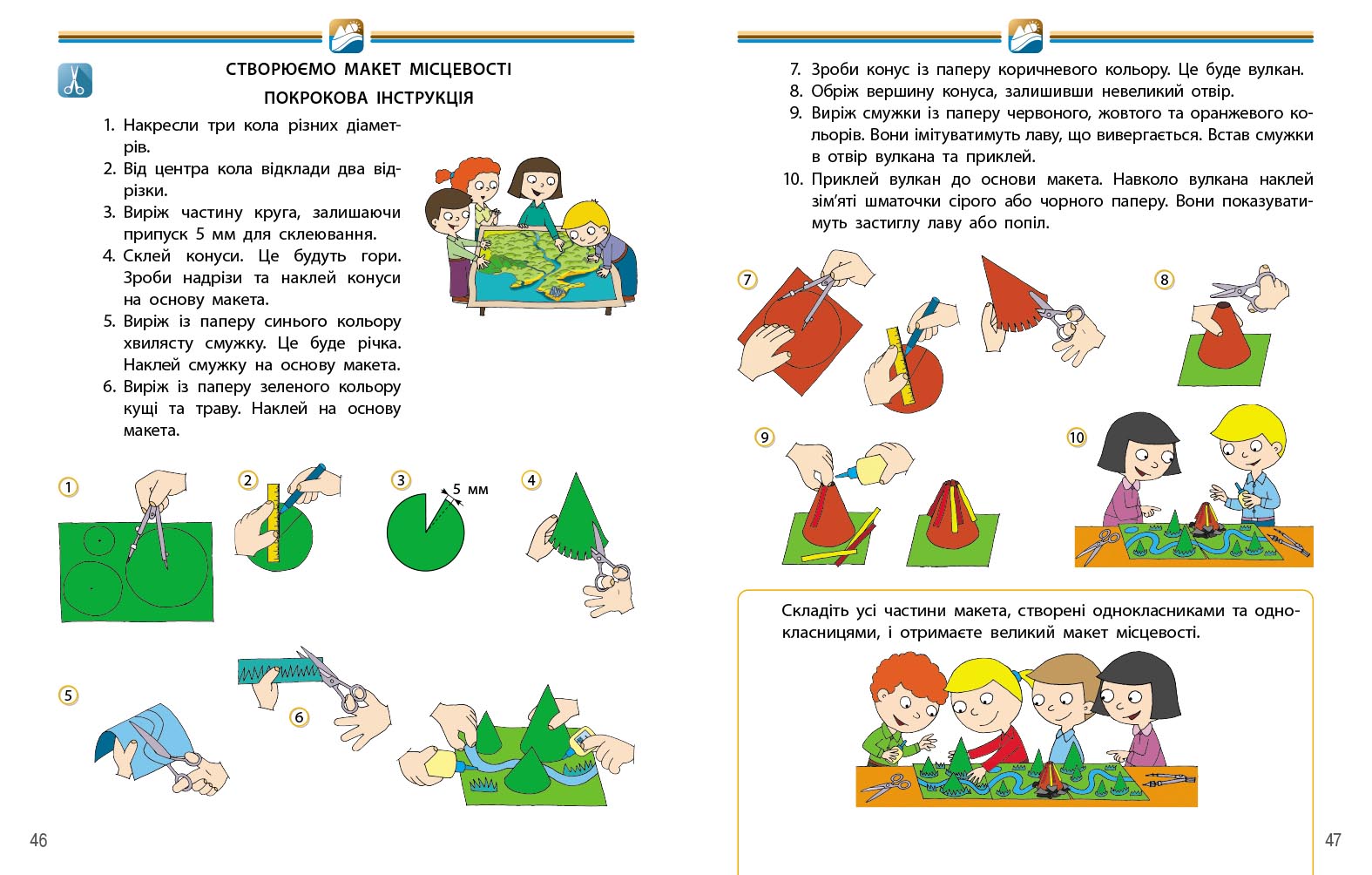 СТВОРЮЄМО МАКЕТ МІСЦЕВОСТІ

ПОКРОКОВА ІНСТРУКЦІЯ

1. Накресли три кола різних діаметрів.
2. Від центра кола відклади два відрізки.
3. Виріж частину круга, залишаючи припуск 5 мм для склеювання.
4. Склей конуси. Це будуть гори. Зроби надрізи та наклей конуси на основу макета.
5. Виріж із паперу синього кольору хвилясту смужку. Це буде річка. Наклей смужку на основу макета.
6. Виріж із паперу зеленого кольору кущі та траву. Наклей на основу макета.

1

2

3

5 мм

4

5

6

46

7. Зроби конус із паперу коричневого кольору. Це буде вулкан.
8. Обріж вершину конуса, залишивши невеликий отвір.
9. Виріж смужки із паперу червоного, жовтого та оранжевого кольорів. Вони імітуватимуть лаву, що вивергається. Встав смужки в отвір вулкана та приклей.
10. Приклей вулкан до основи макета. Навколо вулкана наклей зім'яті шматочки сірого або чорного паперу. Вони показуватимуть застиглу лаву або попіл.

7

8

9

10

Складіть усі частини макета, створені однокласниками та однокласницями, і отримаєте великий макет місцевості.

47