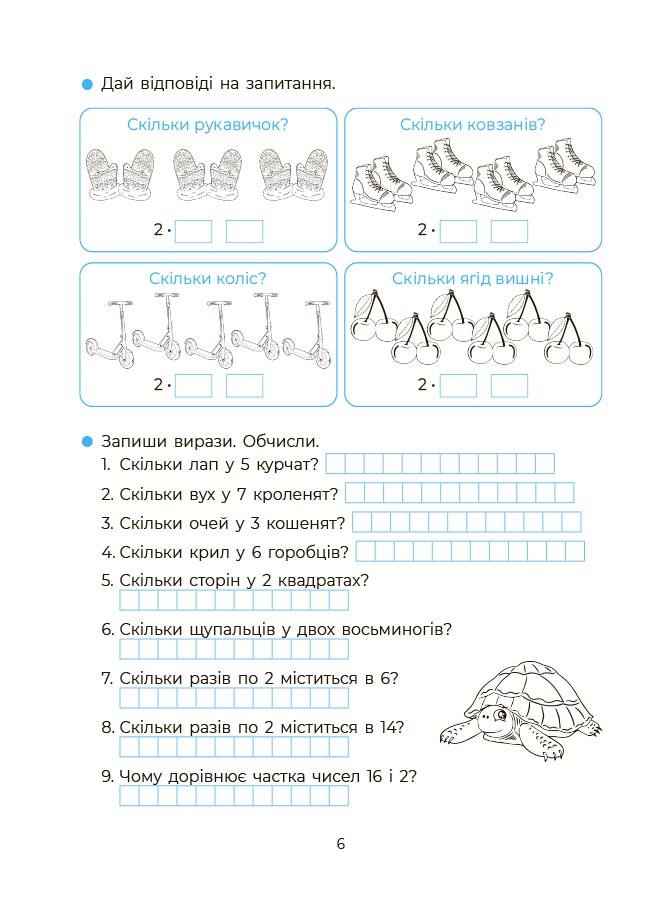 Дай відповіді на запитання.

Скільки рукавичок?

$2 \cdot$

Скільки ковзанів?

$2 \cdot$

Скільки коліс?

$2 \cdot$

Скільки ягід вишні?

$2 \cdot$

Запиши вирази. Обчисли.

1. Скільки лап у 5 курчат?

2. Скільки вух у 7 кроленят?

3. Скільки очей у 3 кошенят?

4. Скільки крил у 6 горобців?

5. Скільки сторін у 2 квадратах?

6. Скільки щупальців у двох восьминогів?

7. Скільки разів по 2 міститься в 6?

8. Скільки разів по 2 міститься в 14?

9. Чому дорівнює частка чисел 16 і 2?

6