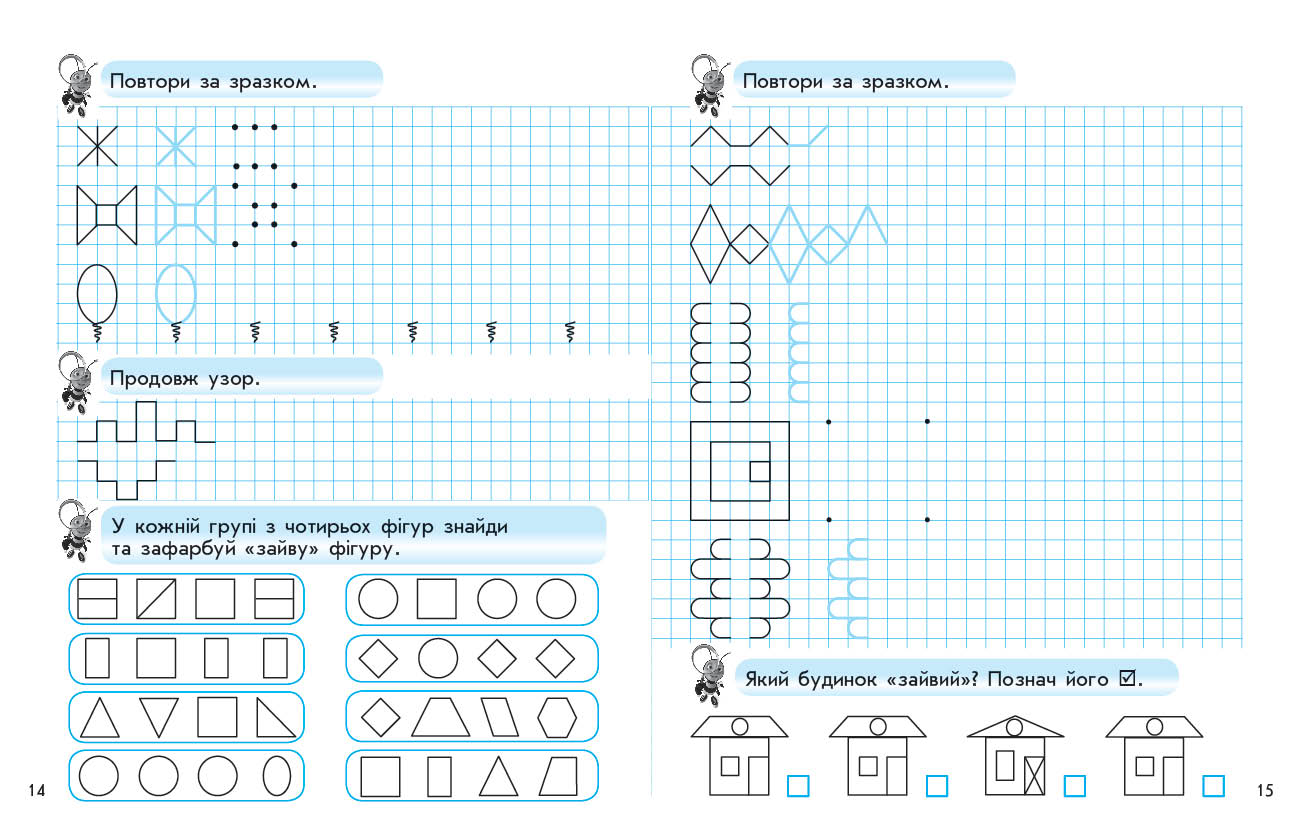 Повтори за зразком.

Продовж узор.

У кожній групі з чотирьох фігур знайди та зафарбуй «зайву» фігуру.

14

Повтори за зразком.

Який будинок «зайвий»? Познач його ☑.

15