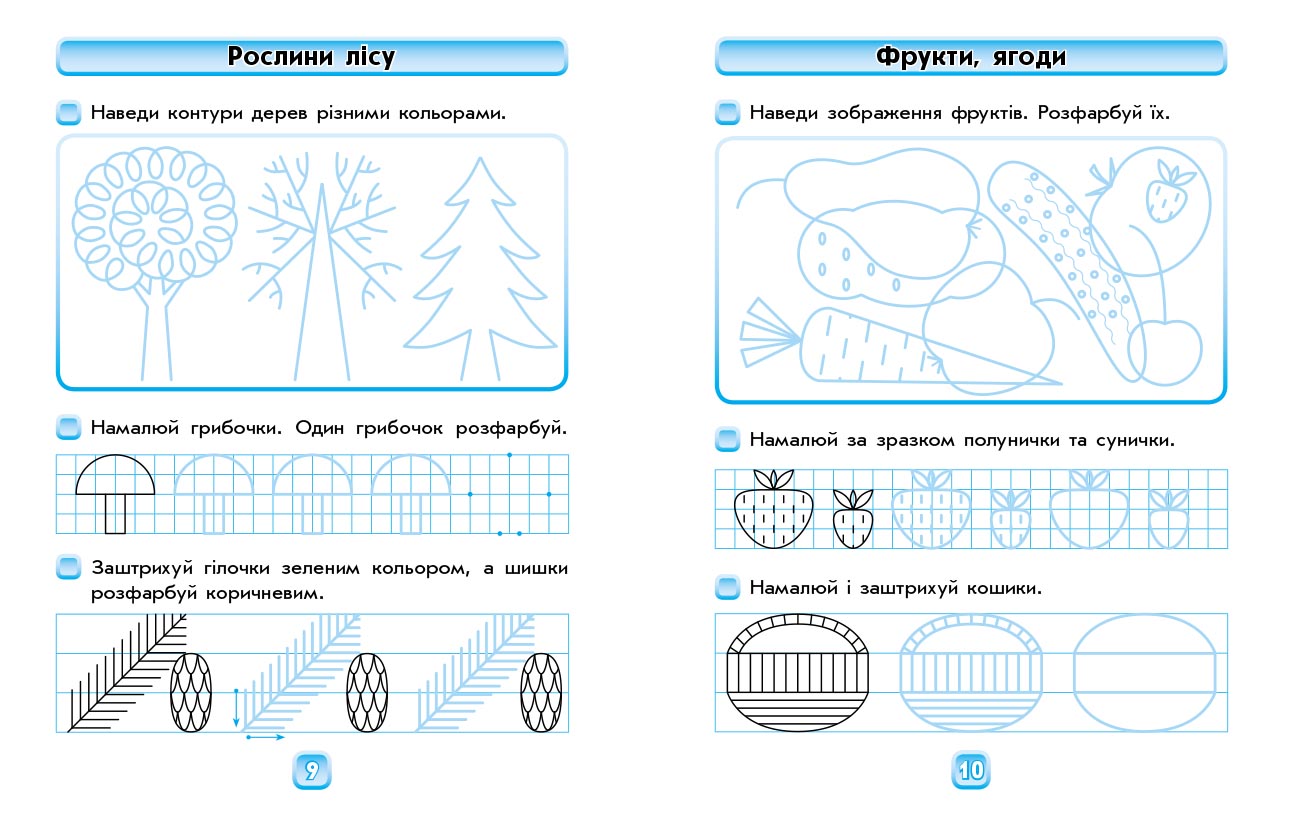 Рослини лісу

Наведи контури дерев різними кольорами.

Намалюй грибочки. Один грибочок розфарбуй.

Заштрихуй гілочки зеленим кольором, а шишки розфарбуй коричневим.

9

Фрукти, ягоди

Наведи зображення фруктів. Розфарбуй їх.

Намалюй за зразком полунички та сунички.

Намалюй і заштрихуй кошики.

10