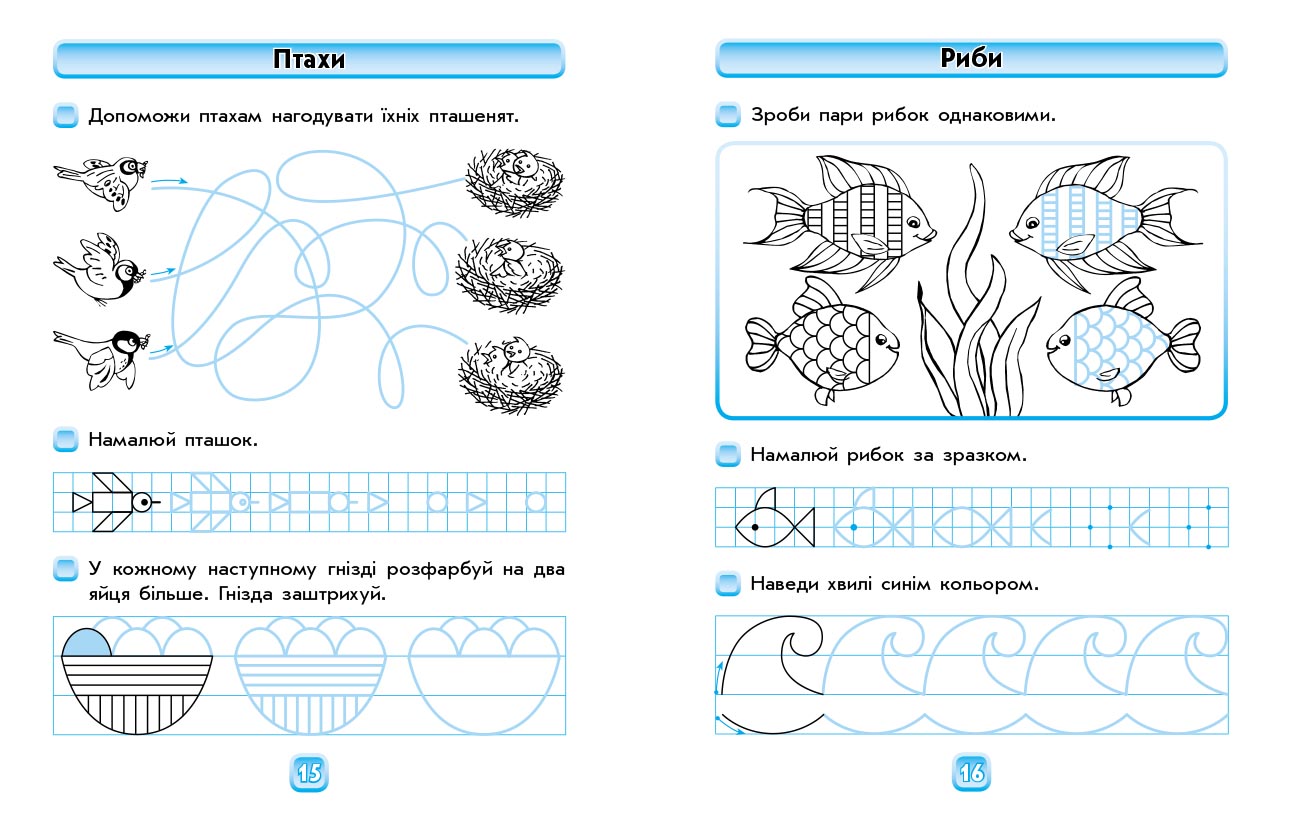 Птахи

Допоможи птахам нагодувати їхніх пташенят.

Намалюй пташок.

У кожному наступному гнізді розфарбуй на два яйця більше. Гнізда заштрихуй.

15

Риби

Зроби пари рибок однаковими.

Намалюй рибок за зразком.

Наведи хвилі синім кольором.

16