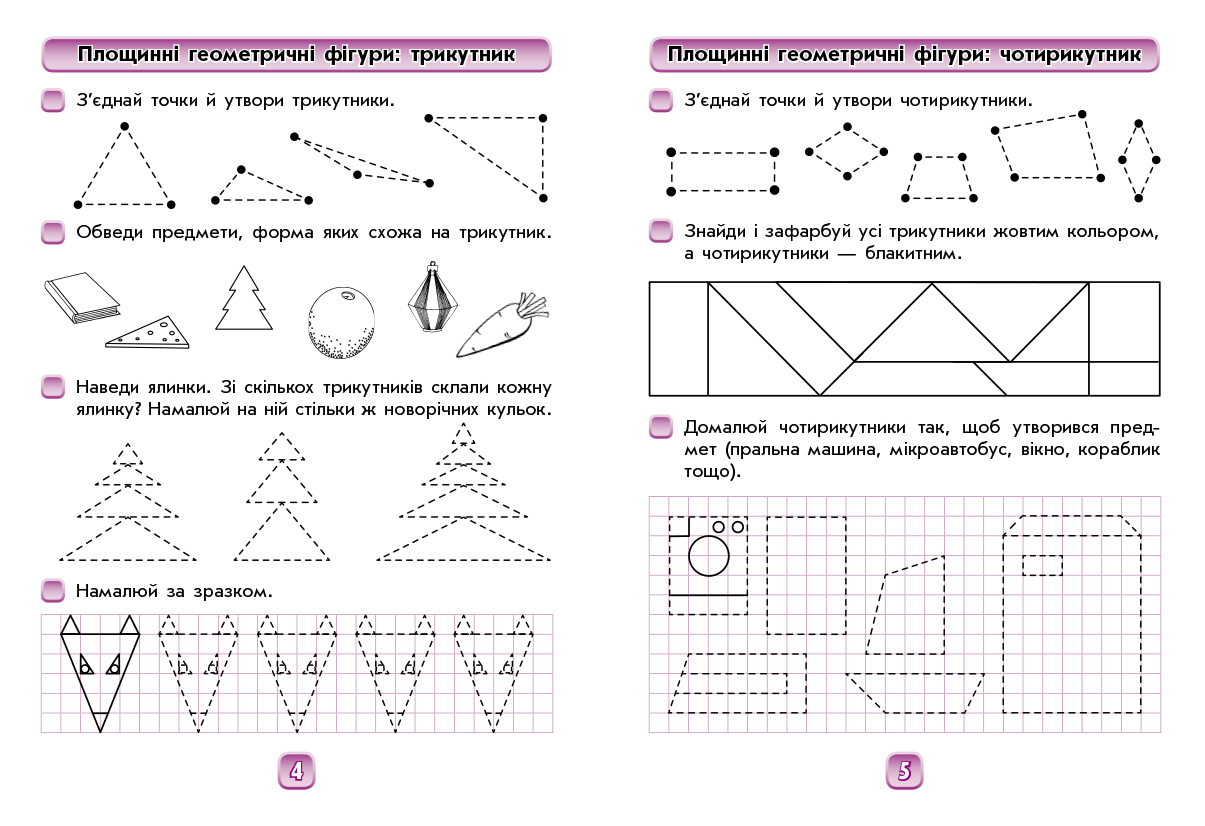 Площинні геометричні фігури: трикутник

З'єднай точки й утвори трикутники.

Обведи предмети, форма яких схожа на трикутник.

Наведи ялинки. Зі скількох трикутників склали кожну ялинку? Намалюй на ній стільки ж новорічних кульок.

Намалюй за зразком.

4

Площинні геометричні фігури: чотирикутник

З'єднай точки й утвори чотирикутники.

Знайди і зафарбуй усі трикутники жовтим кольором, а чотирикутники — блакитним.

Домалюй чотирикутники так, щоб утворився предмет (пральна машина, мікроавтобус, вікно, кораблик тощо).

5