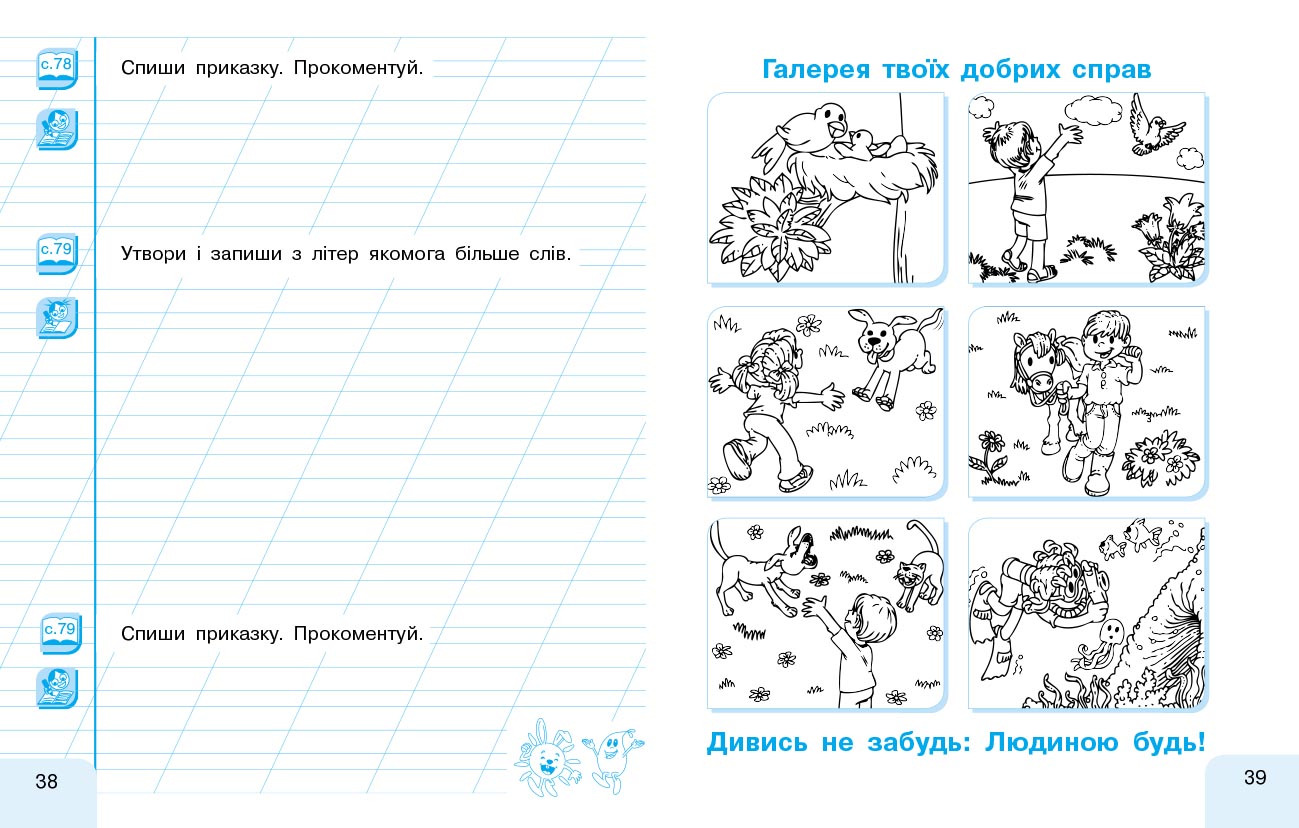 с.78

Спиши приказку. Прокоментуй.

с.79

Утвори і запиши з літер якомога більше слів.

с.79

Спиши приказку. Прокоментуй.

38

Галерея твоїх добрих справ

Дивись не забудь: Людиною будь!

39